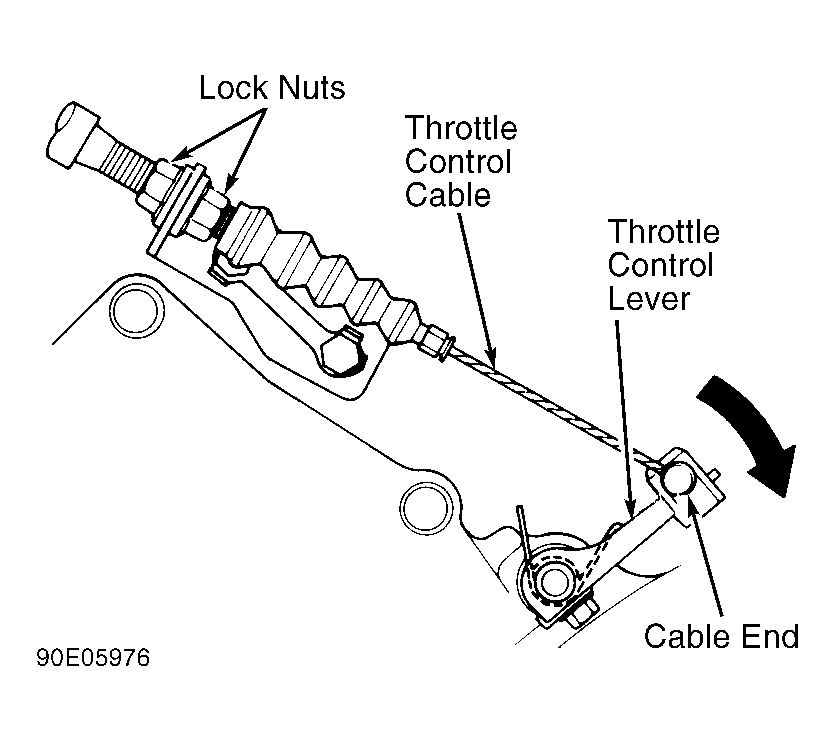 Lock Nuts

Throttle Control Cable

Throttle Control Lever

Cable End

90E05976