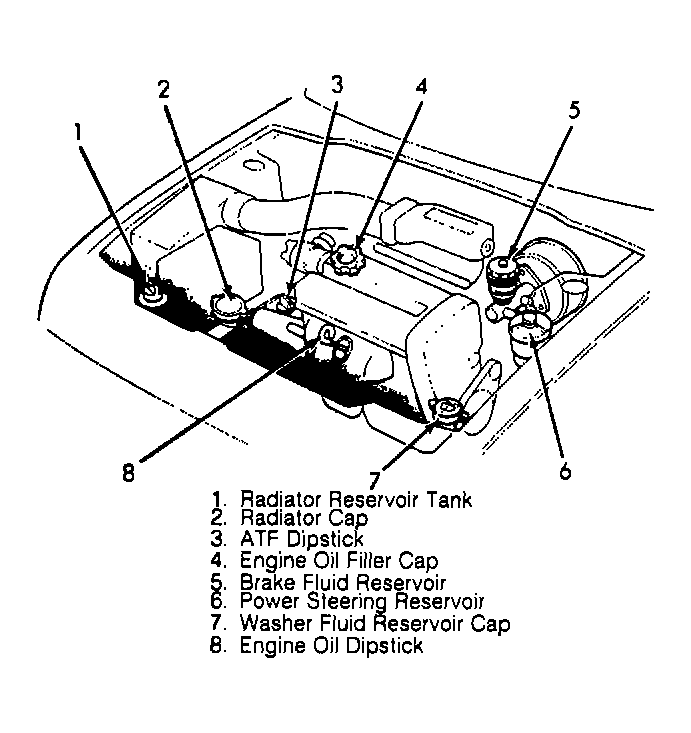 1
2
3
4
5
8
7
6

1. Radiator Reservoir Tank
2. Radiator Cap
3. ATF Dipstick
4. Engine Oil Filler Cap
5. Brake Fluid Reservoir
6. Power Steering Reservoir
7. Washer Fluid Reservoir Cap
8. Engine Oil Dipstick