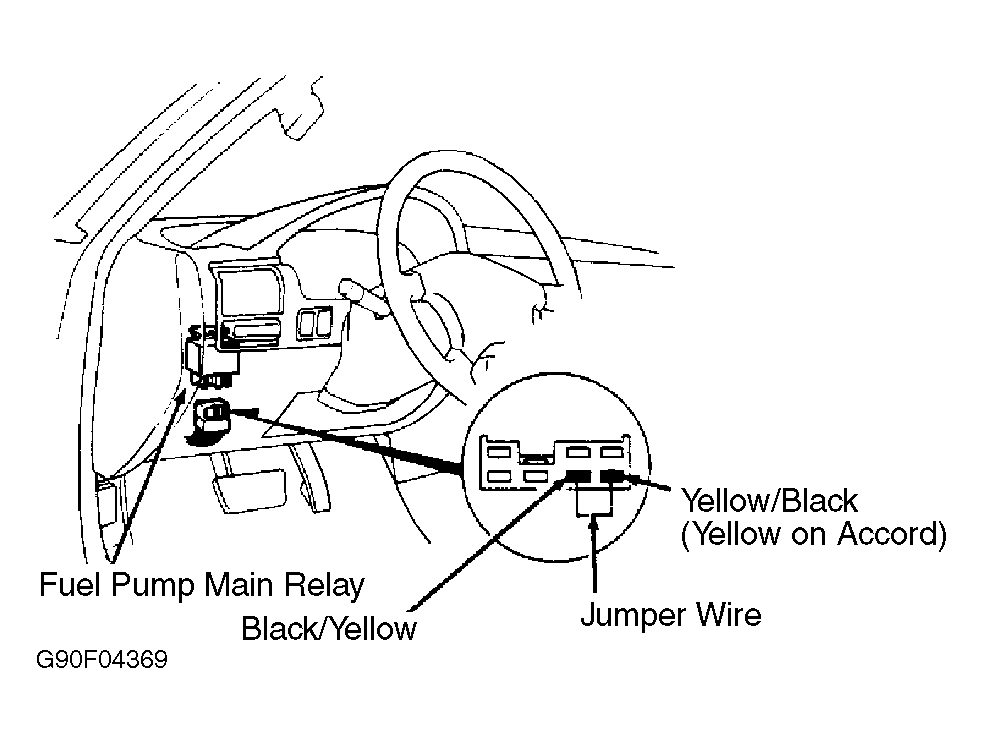 Yellow/Black
(Yellow on Accord)

Fuel Pump Main Relay

Black/Yellow

Jumper Wire

G90F04369