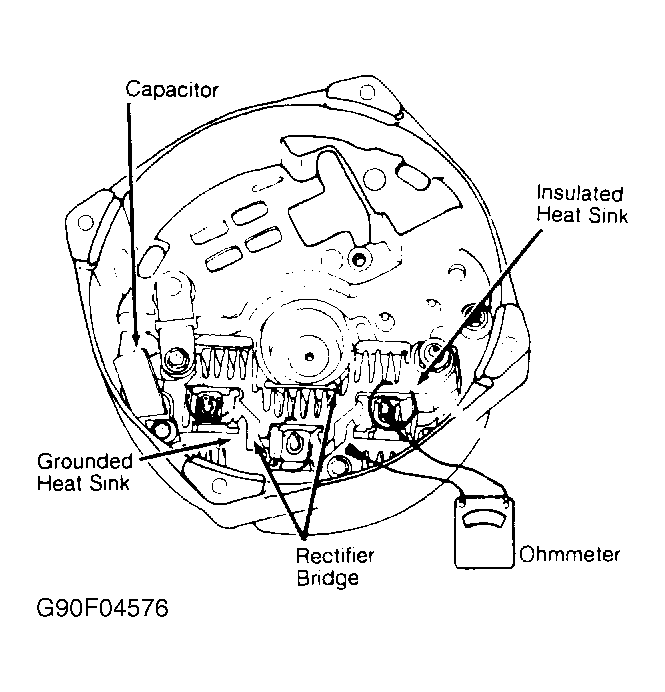 Capacitor

Insulated Heat Sink

Grounded Heat Sink

Rectifier Bridge

Ohmmeter

G90F04576