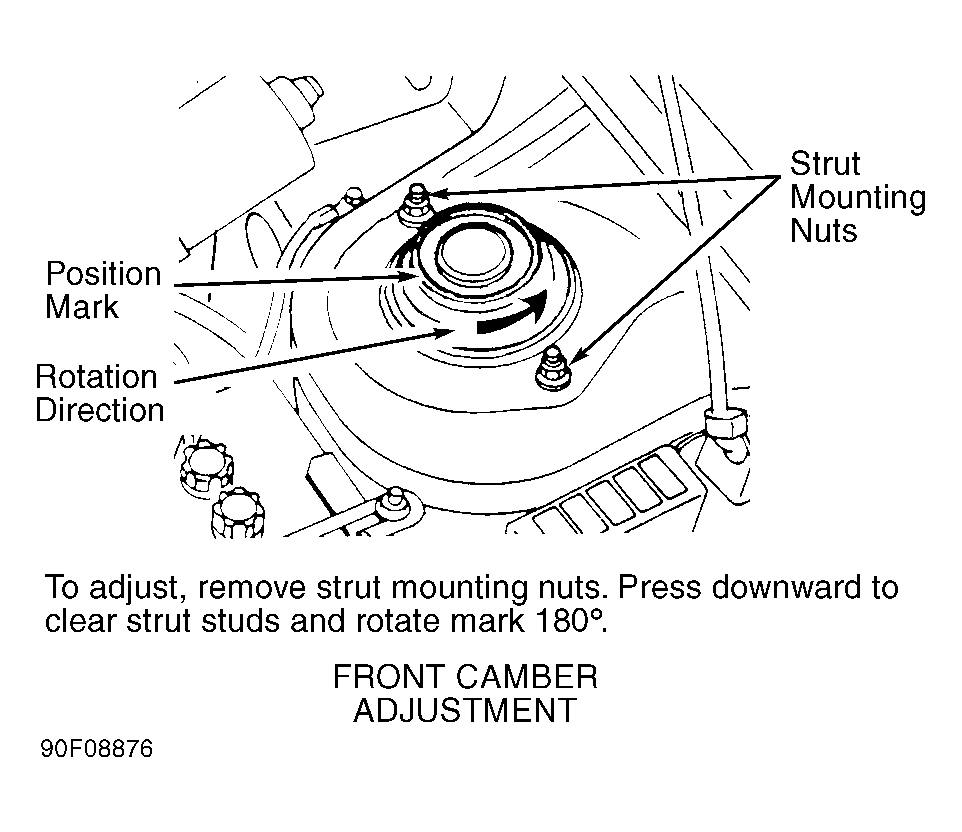 Strut Mounting Nuts

Position Mark

Rotation Direction

To adjust, remove strut mounting nuts. Press downward to clear strut studs and rotate mark 180°.

FRONT CAMBER ADJUSTMENT

90F08876