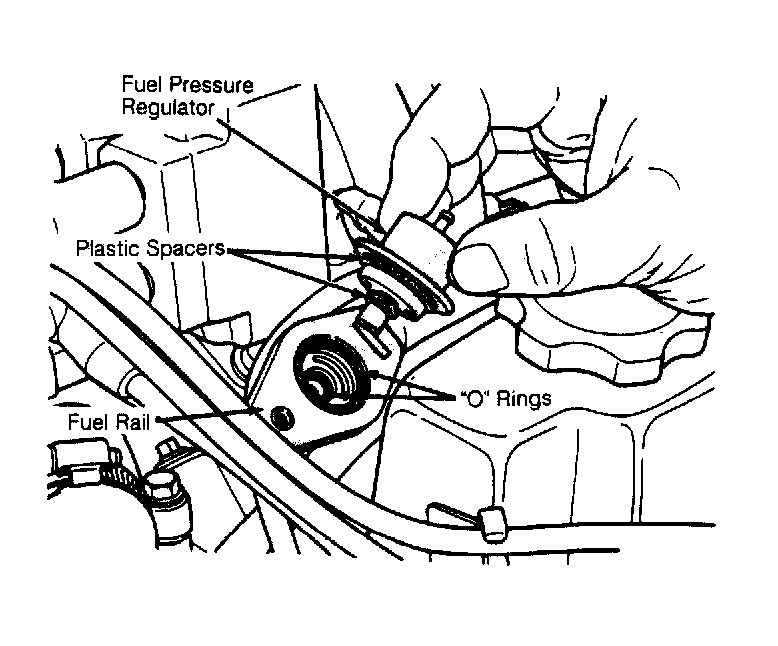 Fuel Pressure Regulator

Plastic Spacers

"O" Rings

Fuel Rail