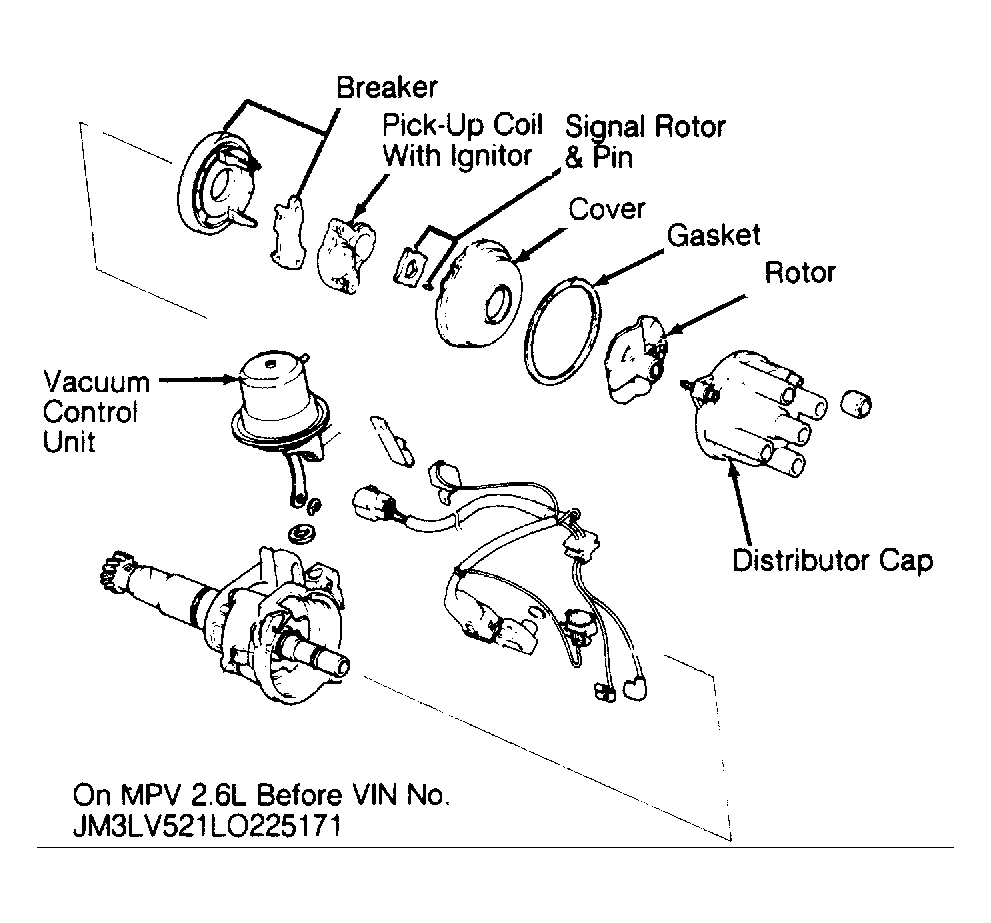 Breaker

Pick-Up Coil
With Ignitor

Signal Rotor
& Pin

Cover

Gasket

Rotor

Vacuum
Control
Unit

Distributor Cap

On MPV 2.6L Before VIN No.
JM3LV521LO225171