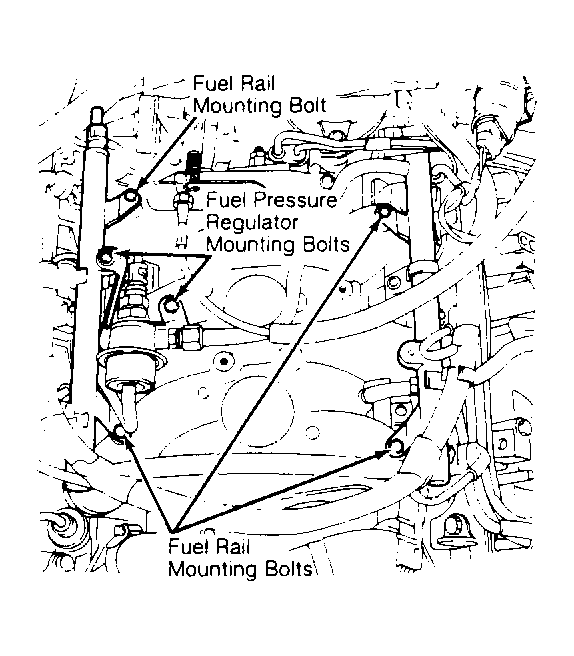 Fuel Rail
Mounting Bolt

Fuel Pressure
Regulator
Mounting Bolts

Fuel Rail
Mounting Bolts