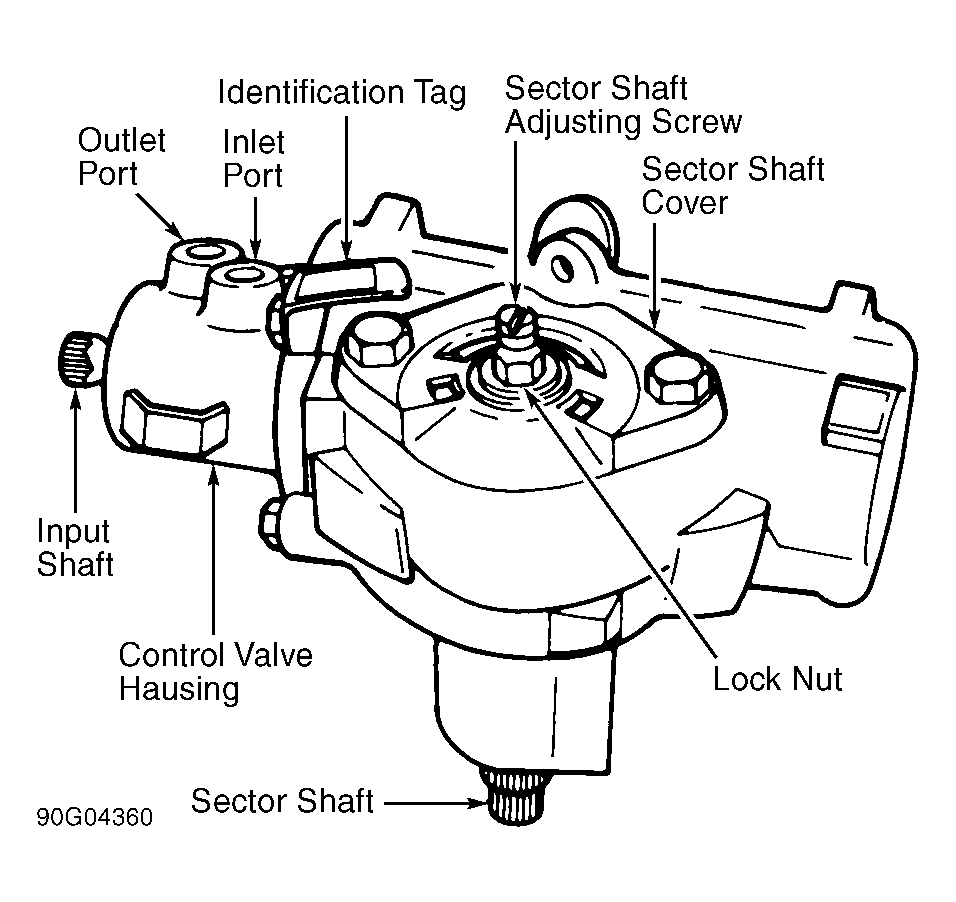 Identification Tag

Sector Shaft Adjusting Screw

Outlet Port

Inlet Port

Sector Shaft Cover

Input Shaft

Control Valve Hausing

Lock Nut

Sector Shaft

90G04360