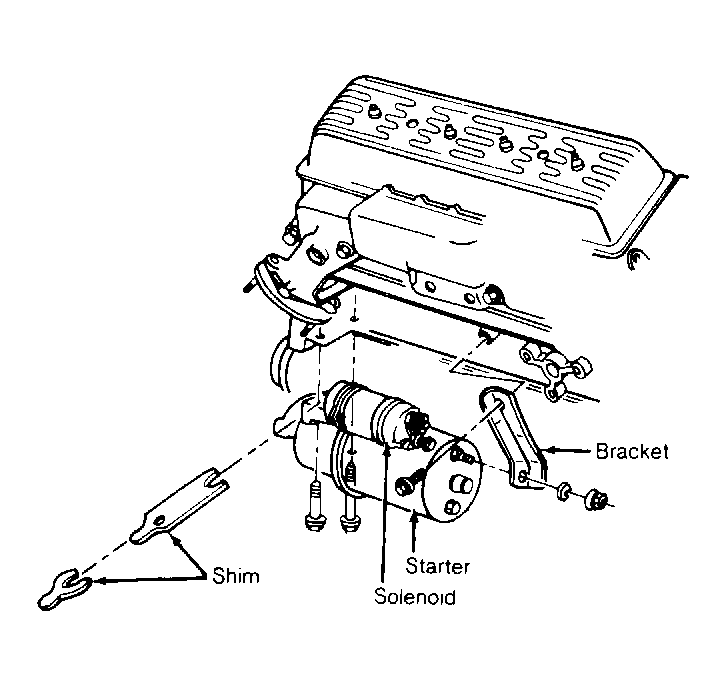 Bracket

Shim

Starter

Solenoid