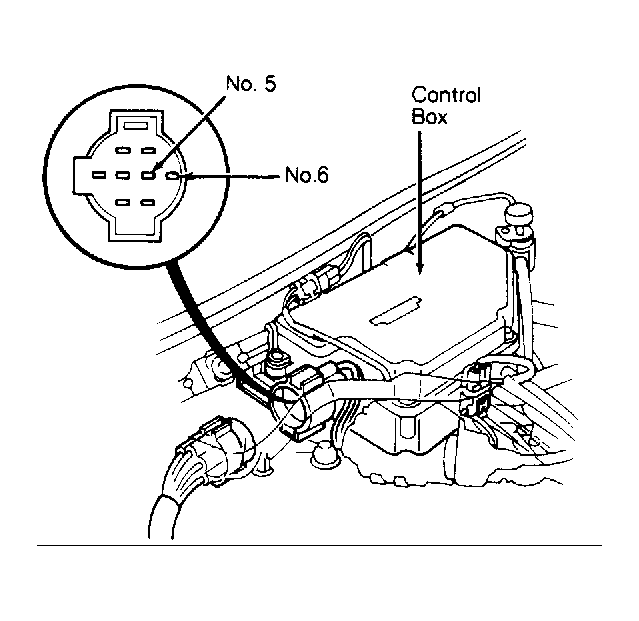 No. 5
Control Box
No.6