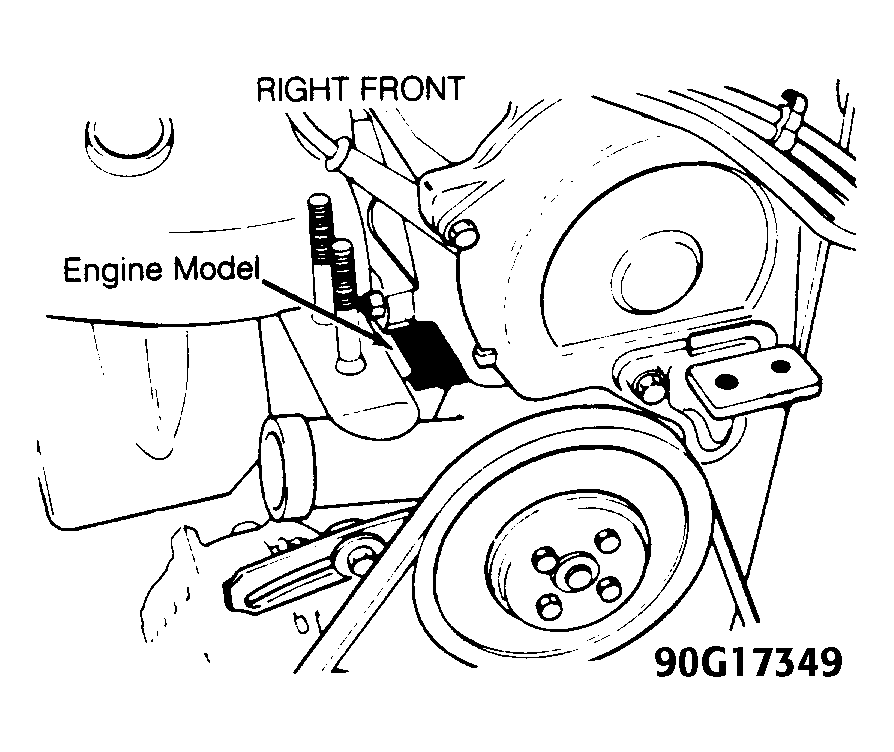 RIGHT FRONT

Engine Model

90G17349