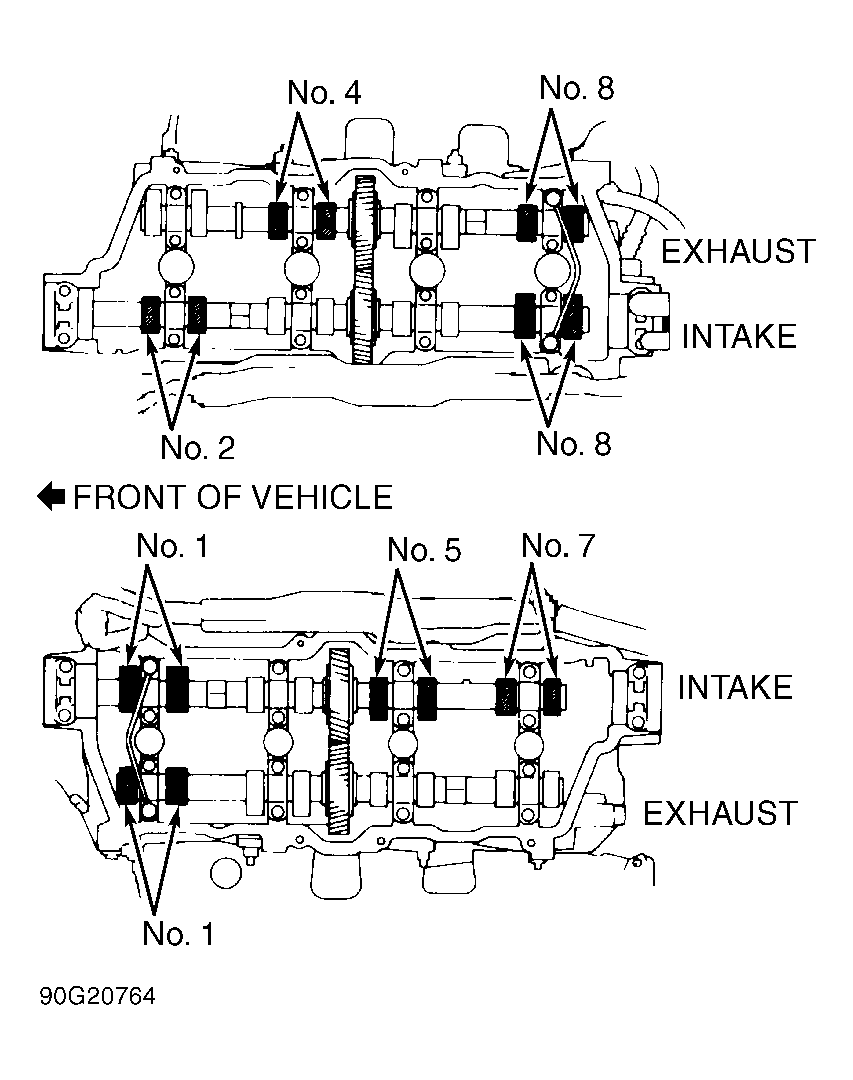 No. 4
No. 8
EXHAUST
INTAKE
No. 2
No. 8

FRONT OF VEHICLE

No. 1
No. 5
No. 7
INTAKE
EXHAUST
No. 1

90G20764