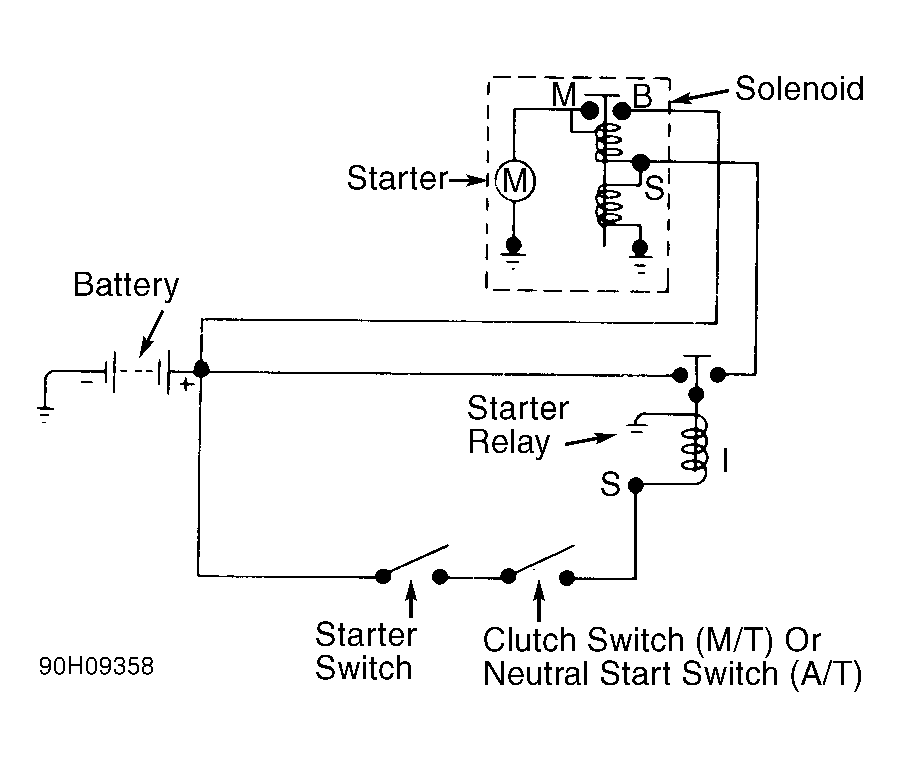 M
B
Solenoid
Starter
M
S
Battery
−
+
Starter Relay
I
S
Starter Switch
Clutch Switch (M/T) Or Neutral Start Switch (A/T)
90H09358