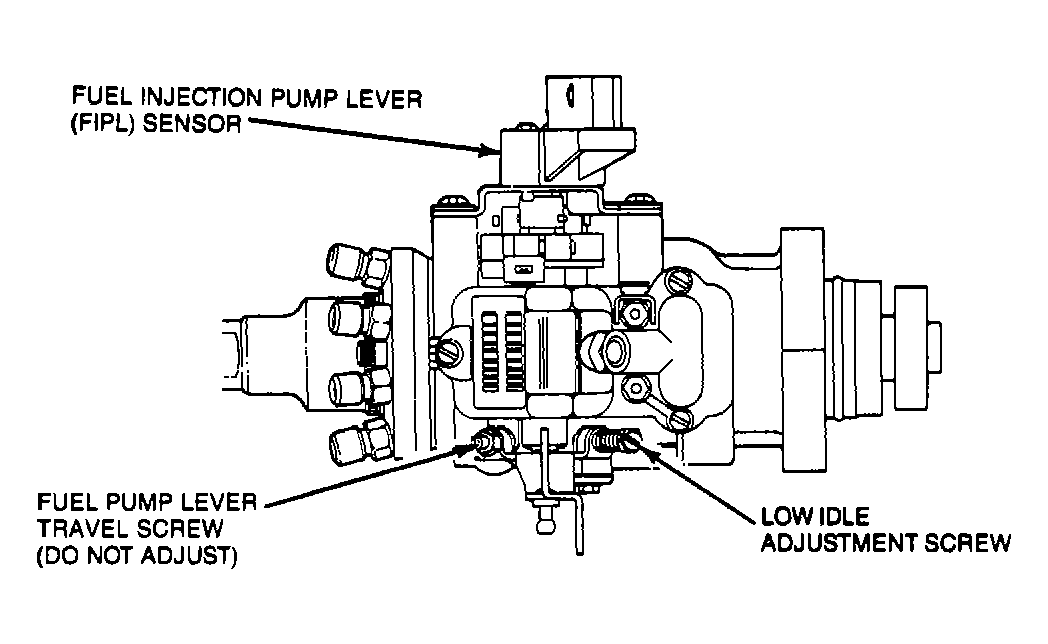 FUEL INJECTION PUMP LEVER (FIPL) SENSOR

FUEL PUMP LEVER TRAVEL SCREW (DO NOT ADJUST)

LOW IDLE ADJUSTMENT SCREW