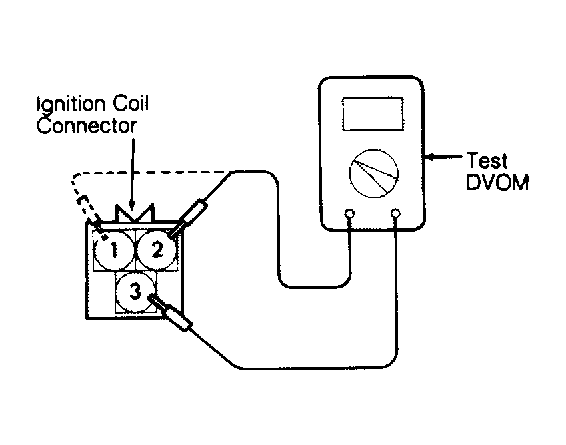 Ignition Coil Connector

Test DVOM

1
2
3