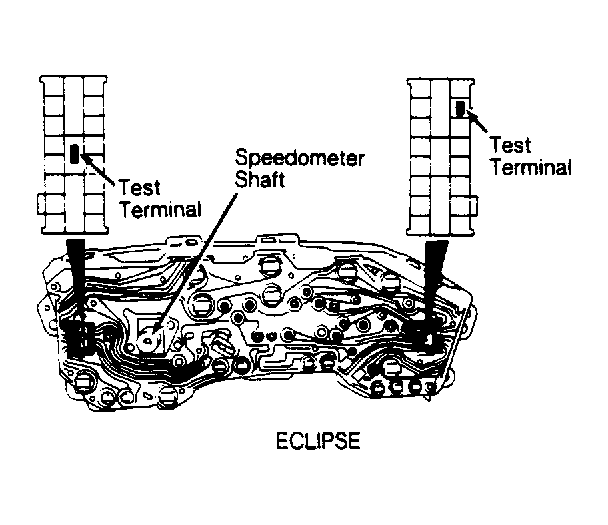 Test Terminal

Speedometer Shaft

Test Terminal

ECLIPSE