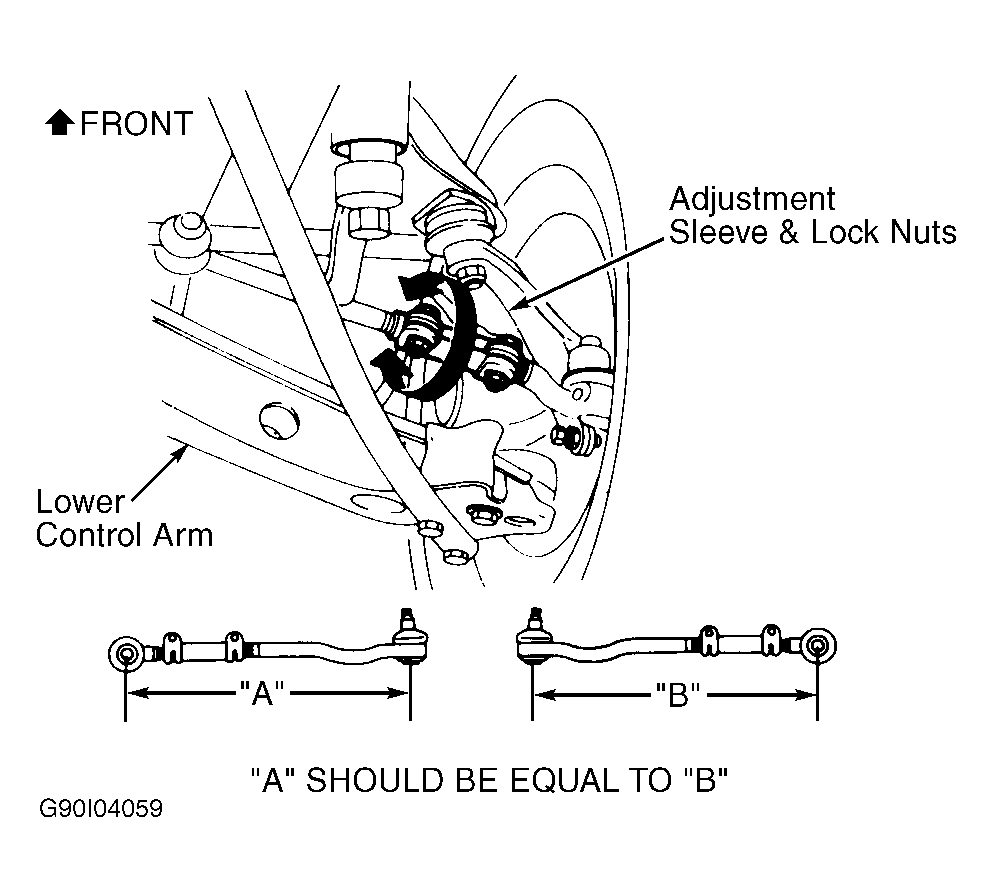 FRONT

Adjustment Sleeve & Lock Nuts

Lower Control Arm

"A"

"B"

"A" SHOULD BE EQUAL TO "B"

G90I04059