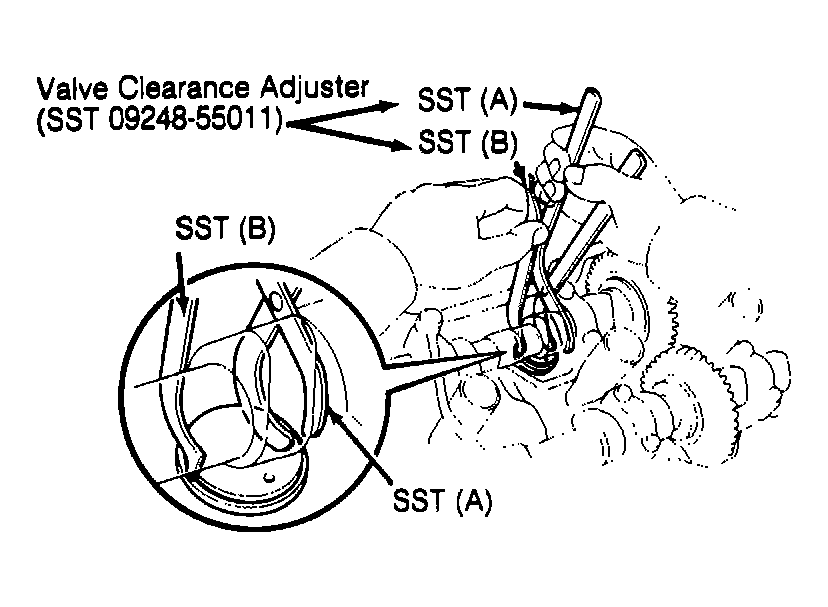 Valve Clearance Adjuster
(SST 09248-55011)

SST (A)

SST (B)

SST (B)

SST (A)