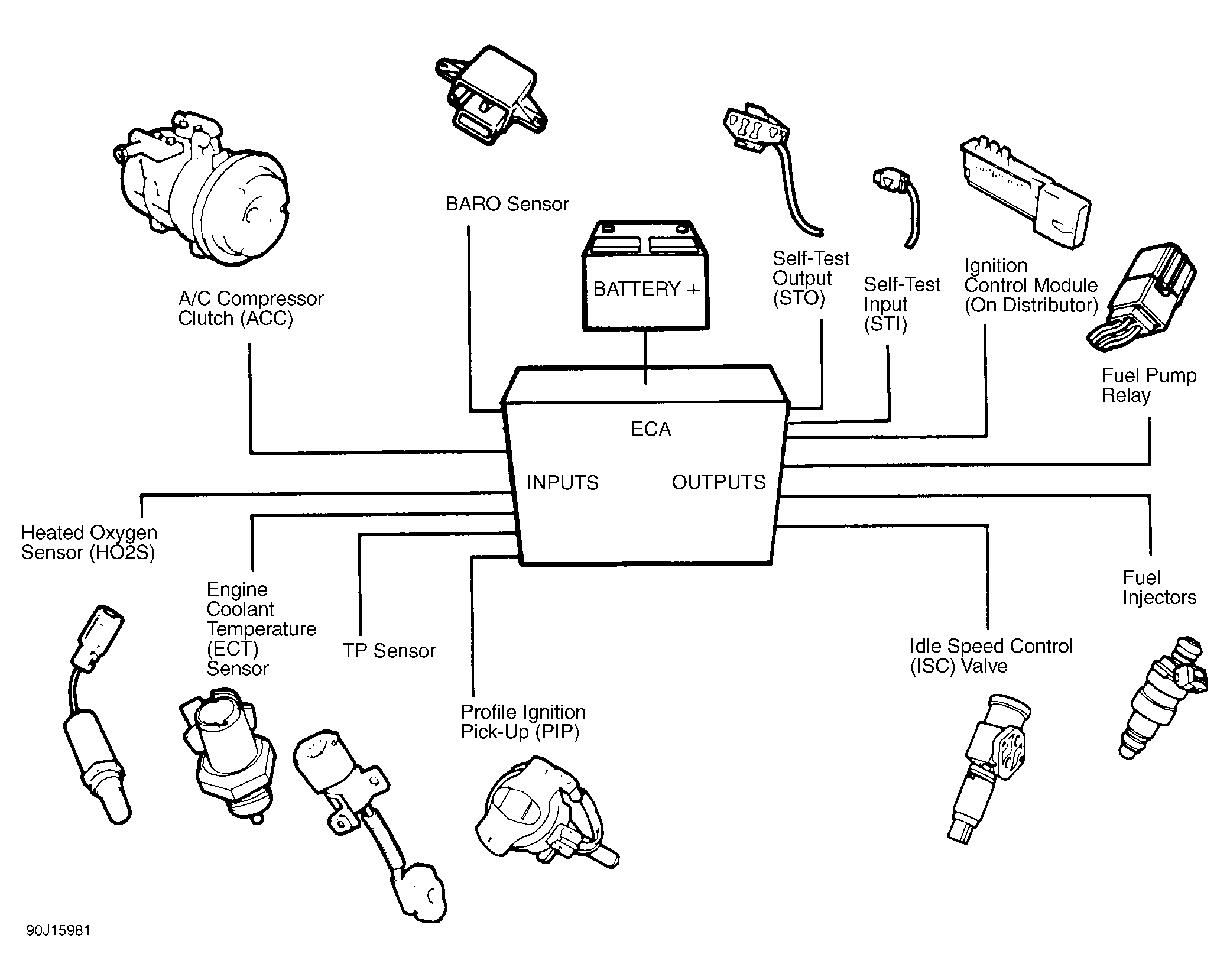 BARO Sensor

A/C Compressor Clutch (ACC)

BATTERY +

Self-Test Output (STO)

Self-Test Input (STI)

Ignition Control Module (On Distributor)

Fuel Pump Relay

ECA

INPUTS

OUTPUTS

Heated Oxygen Sensor (HO2S)

Engine Coolant Temperature (ECT) Sensor

TP Sensor

Profile Ignition Pick-Up (PIP)

Idle Speed Control (ISC) Valve

Fuel Injectors

90J15981