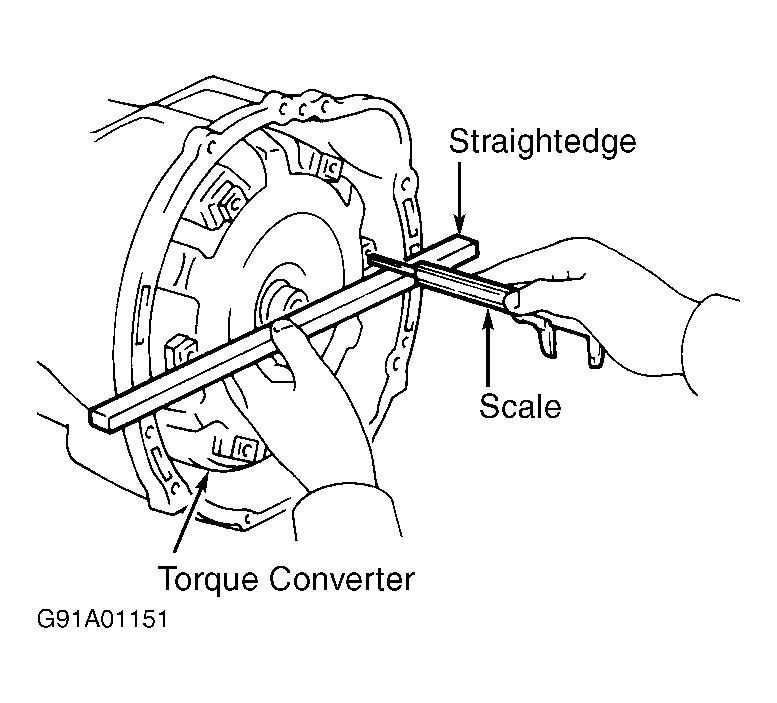 Straightedge

Scale

Torque Converter

G91A01151