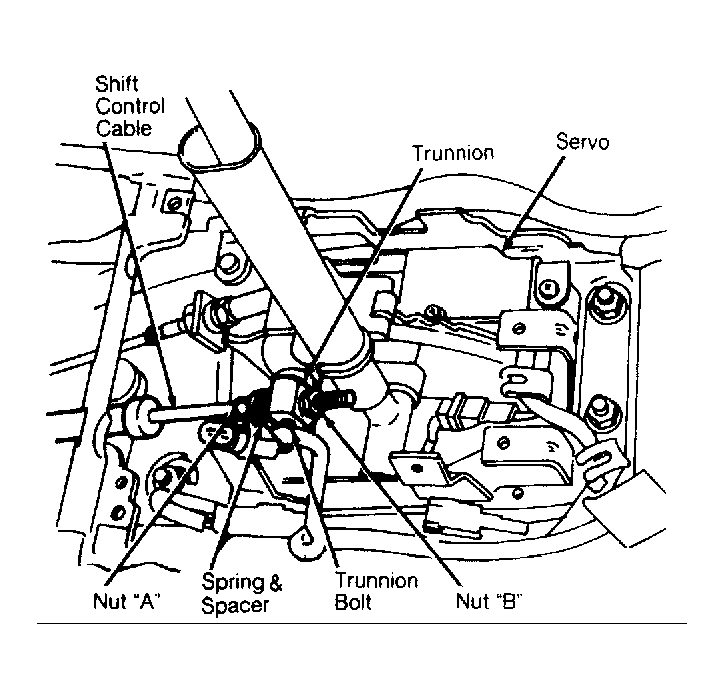 Shift Control Cable

Trunnion

Servo

Nut "A"

Spring & Spacer

Trunnion Bolt

Nut "B"