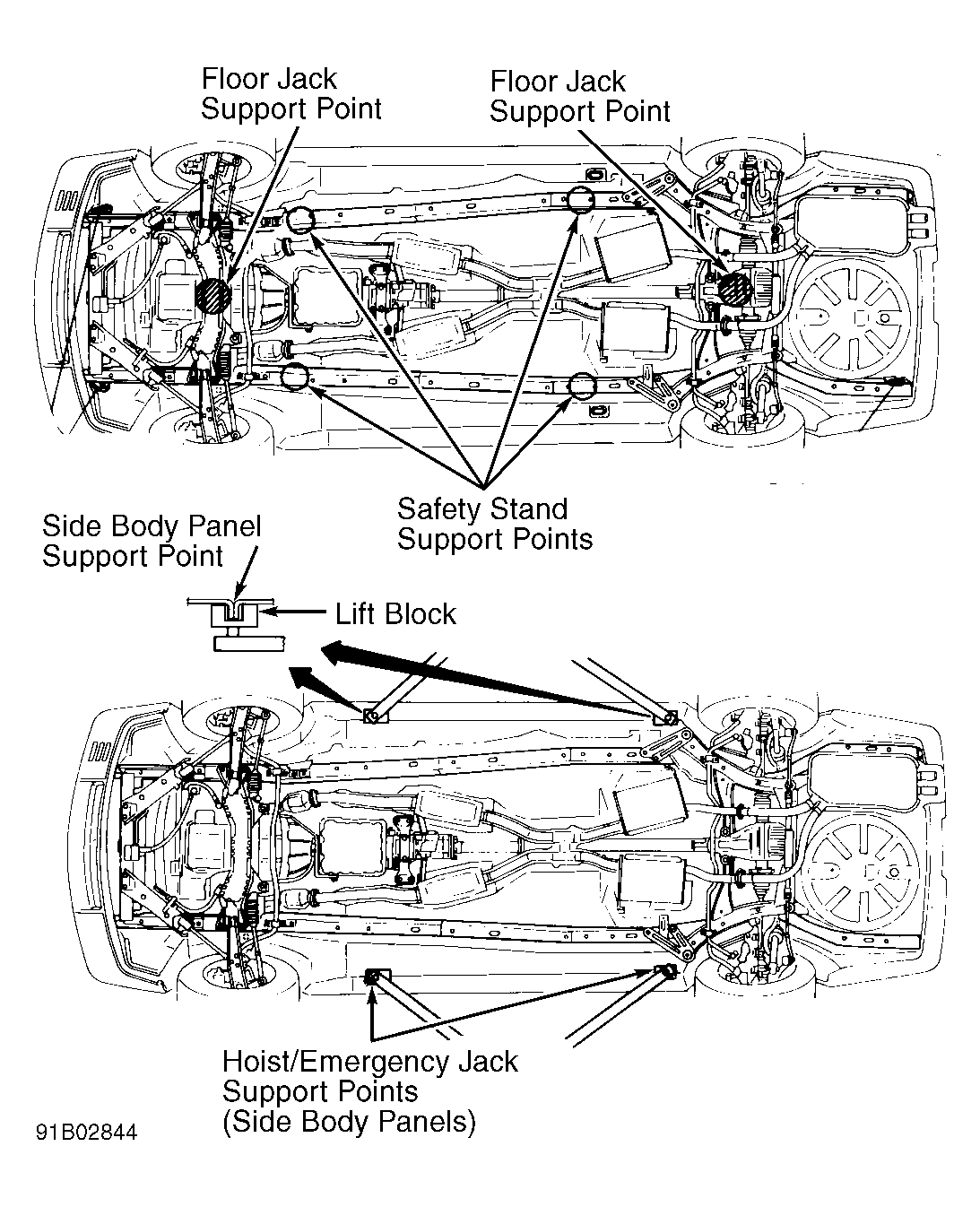 Floor Jack
Support Point

Floor Jack
Support Point

Safety Stand
Support Points

Side Body Panel
Support Point

Lift Block

Hoist/Emergency Jack
Support Points
(Side Body Panels)

91B02844