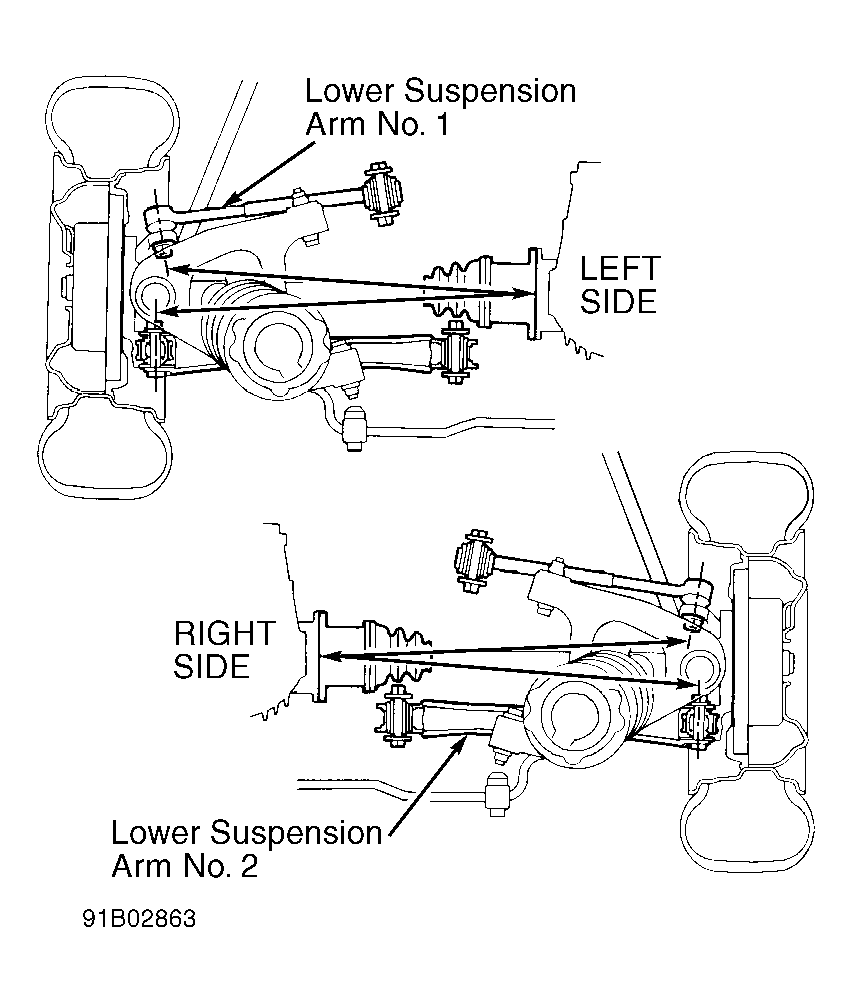 Lower Suspension Arm No. 1

LEFT SIDE

RIGHT SIDE

Lower Suspension Arm No. 2

91B02863