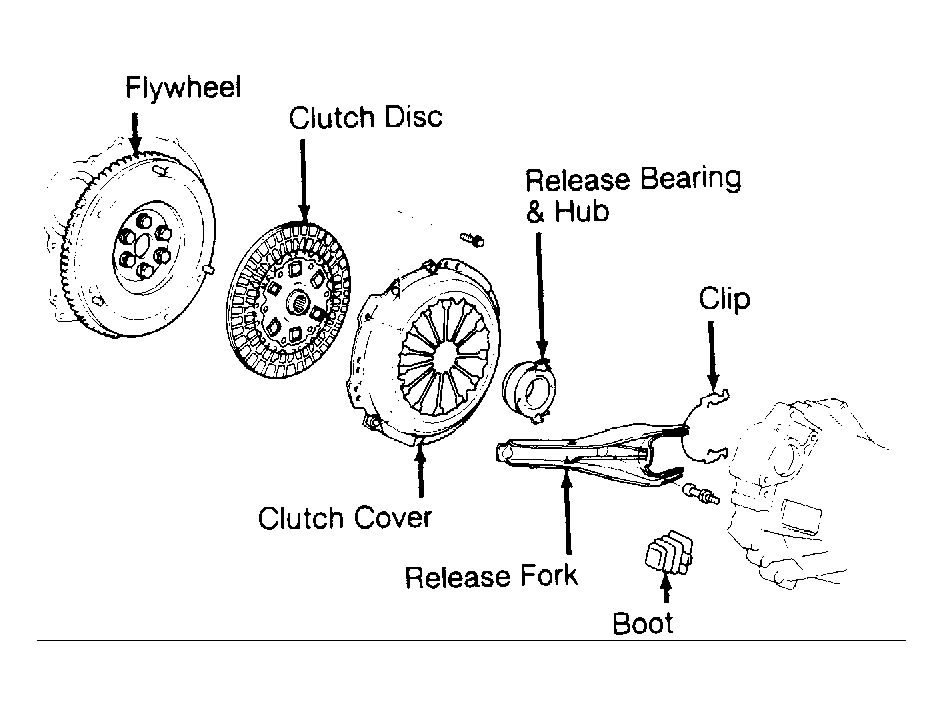 Flywheel
Clutch Disc
Release Bearing & Hub
Clip
Clutch Cover
Release Fork
Boot