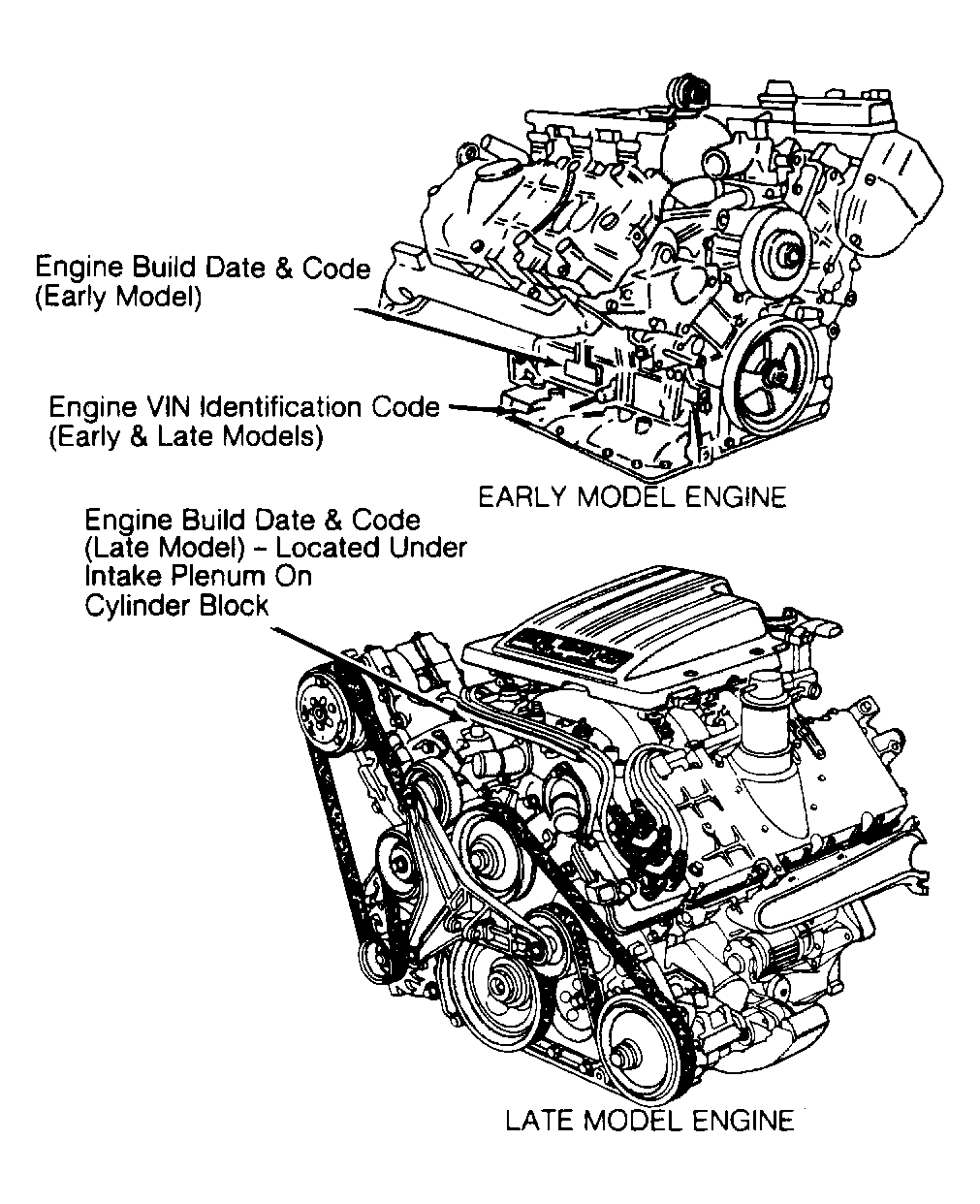 Engine Build Date & Code
(Early Model)

Engine VIN Identification Code
(Early & Late Models)

EARLY MODEL ENGINE

Engine Build Date & Code
(Late Model) - Located Under
Intake Plenum On
Cylinder Block

LATE MODEL ENGINE