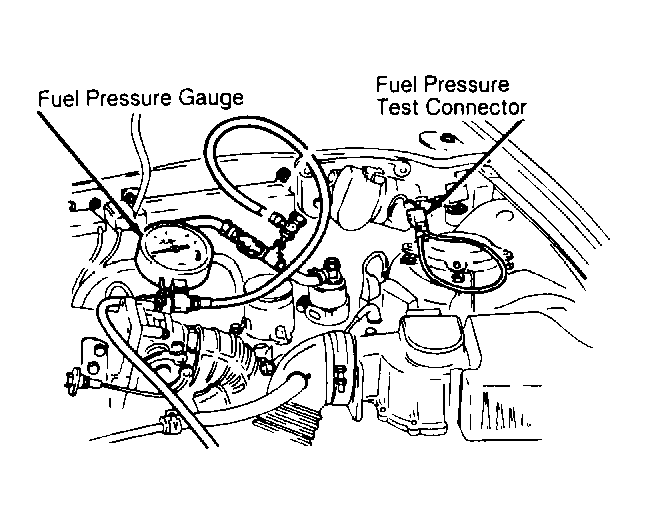 Fuel Pressure Gauge

Fuel Pressure
Test Connector