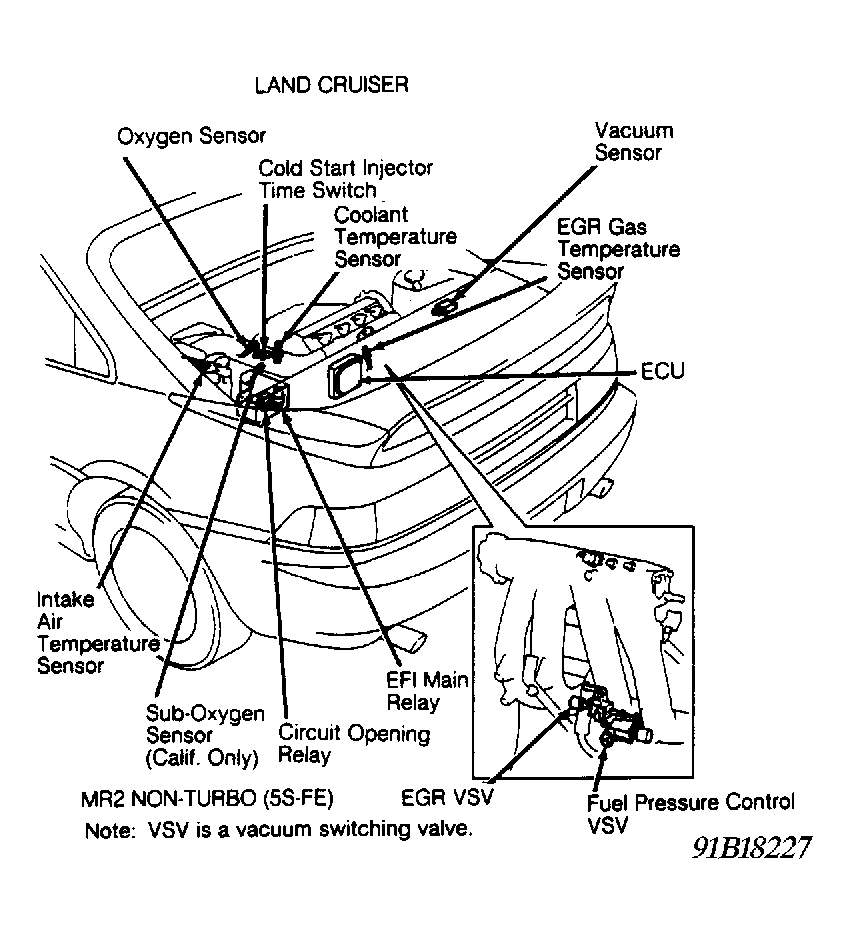 LAND CRUISER

Oxygen Sensor

Cold Start Injector Time Switch

Coolant Temperature Sensor

Vacuum Sensor

EGR Gas Temperature Sensor

ECU

Intake Air Temperature Sensor

Sub-Oxygen Sensor (Calif. Only)

Circuit Opening Relay

EFI Main Relay

EGR VSV

Fuel Pressure Control VSV

MR2 NON-TURBO (5S-FE)

Note: VSV is a vacuum switching valve.

91B18227