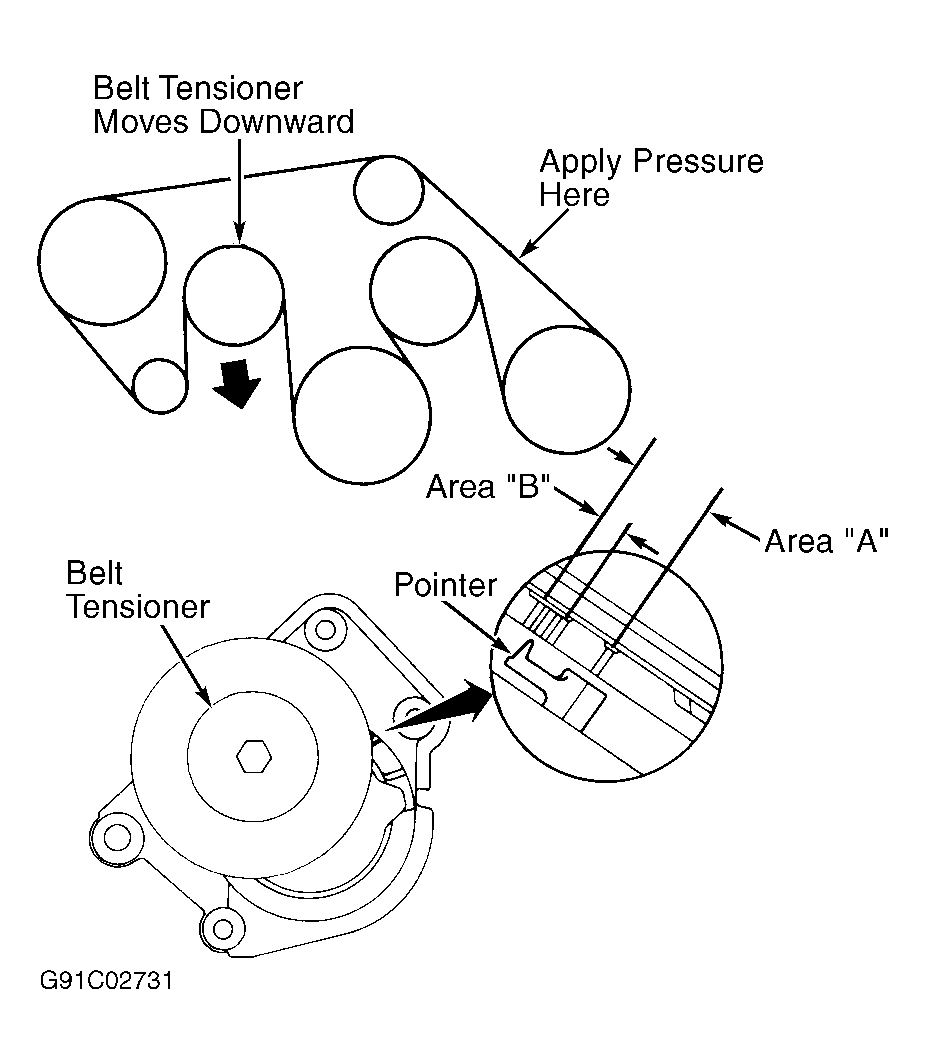 Belt Tensioner
Moves Downward

Apply Pressure
Here

Area "B"

Area "A"

Belt
Tensioner

Pointer

G91C02731