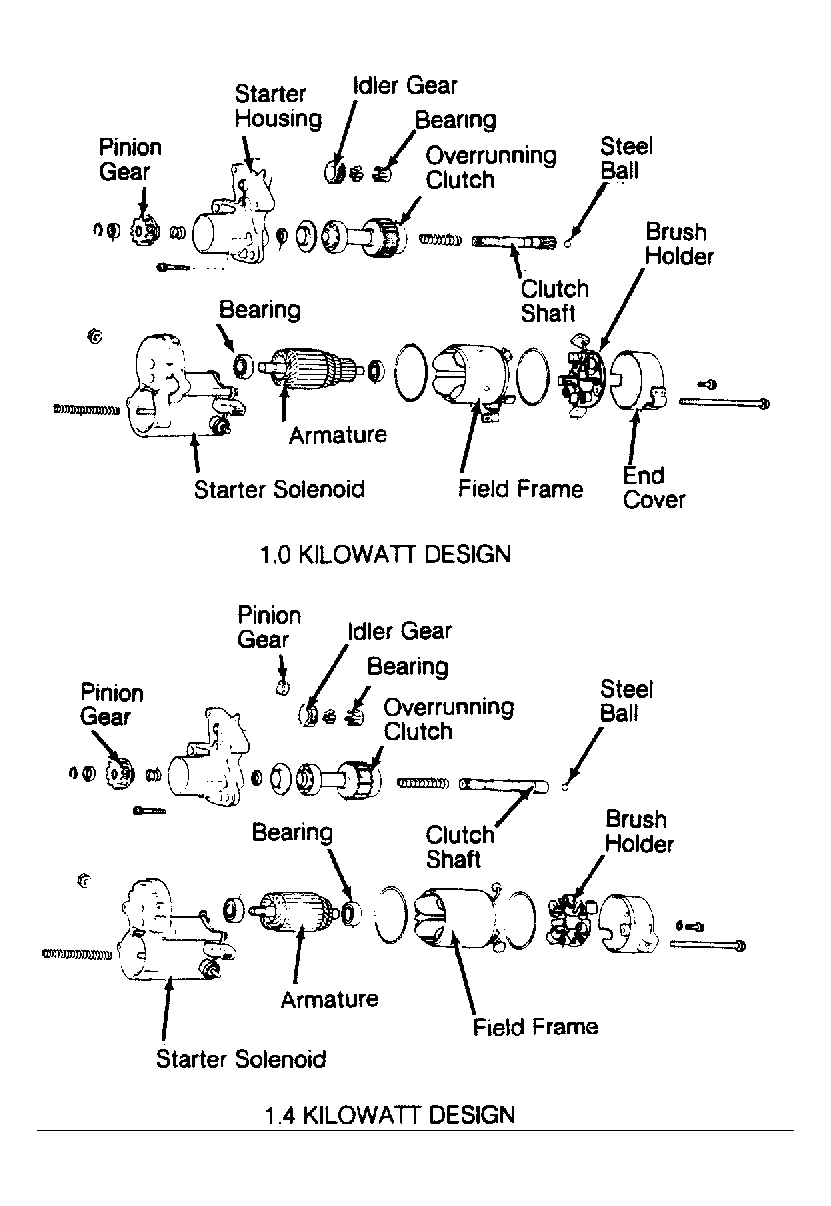 Starter Housing

Idler Gear

Bearing

Pinion Gear

Overrunning Clutch

Steel Ball

Brush Holder

Clutch Shaft

Bearing

Armature

Starter Solenoid

Field Frame

End Cover

1.0 KILOWATT DESIGN

Pinion Gear

Idler Gear

Bearing

Pinion Gear

Overrunning Clutch

Steel Ball

Bearing

Clutch Shaft

Brush Holder

Armature

Field Frame

Starter Solenoid

1.4 KILOWATT DESIGN