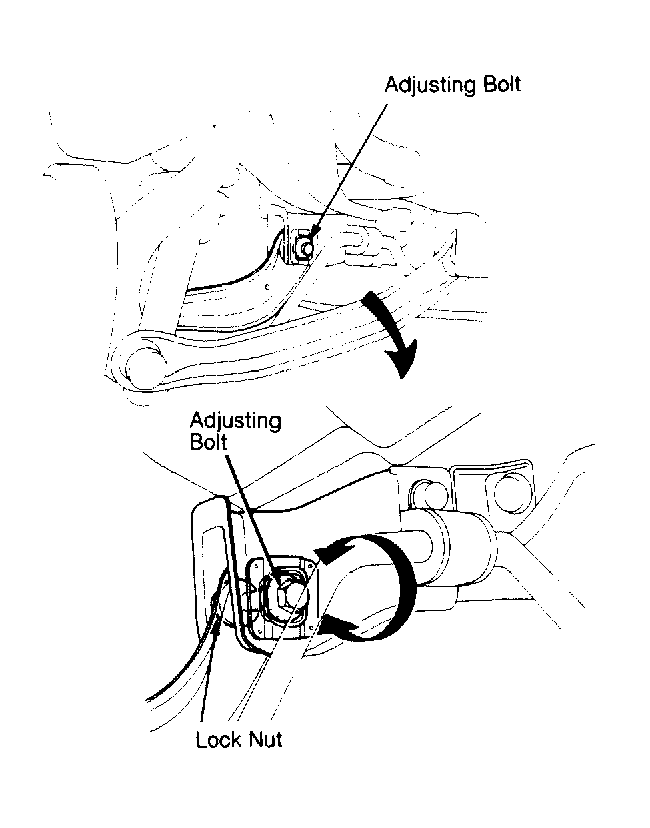 Adjusting Bolt

Adjusting Bolt

Lock Nut