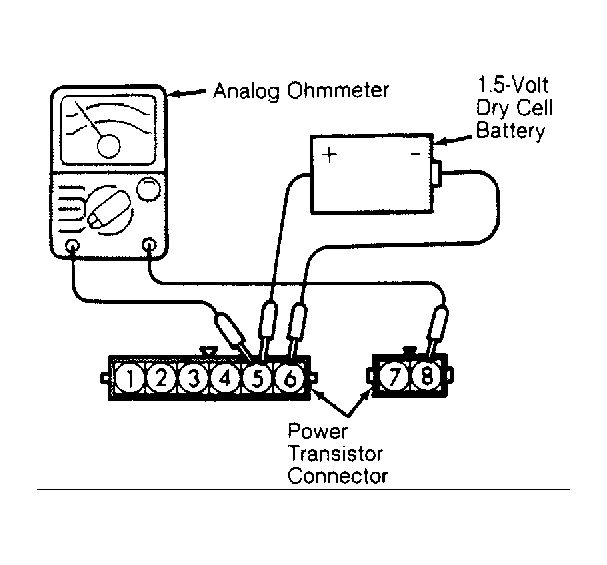 Analog Ohmmeter

1.5-Volt Dry Cell Battery

+

-

1 2 3 4 5 6

7 8

Power Transistor Connector