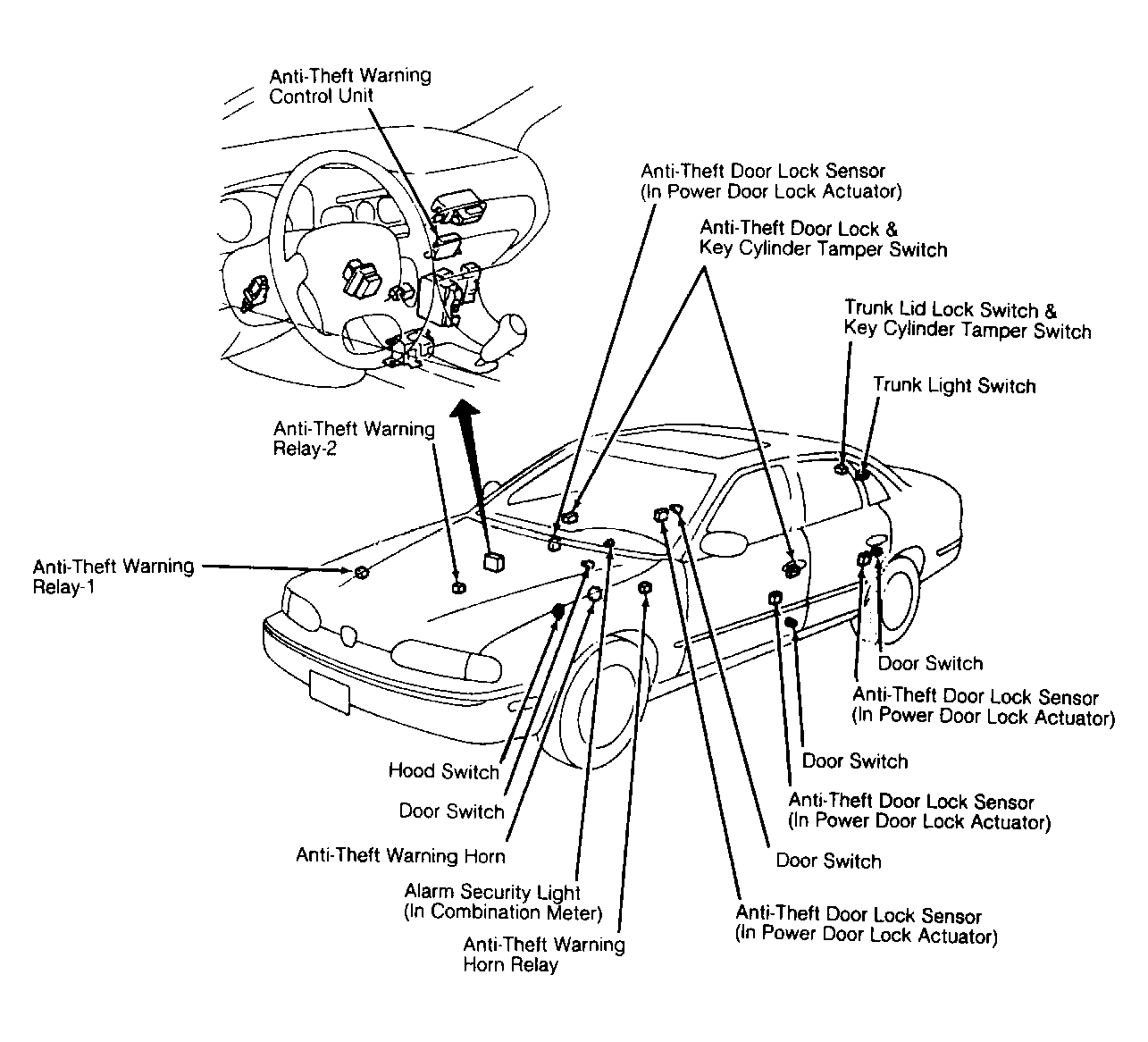 Anti-Theft Warning
Control Unit

Anti-Theft Door Lock Sensor
(In Power Door Lock Actuator)

Anti-Theft Door Lock &
Key Cylinder Tamper Switch

Trunk Lid Lock Switch &
Key Cylinder Tamper Switch

Trunk Light Switch

Anti-Theft Warning
Relay-2

Anti-Theft Warning
Relay-1

Door Switch

Anti-Theft Door Lock Sensor
(In Power Door Lock Actuator)

Door Switch

Anti-Theft Door Lock Sensor
(In Power Door Lock Actuator)

Hood Switch

Door Switch

Anti-Theft Warning Horn

Door Switch

Alarm Security Light
(In Combination Meter)

Anti-Theft Door Lock Sensor
(In Power Door Lock Actuator)

Anti-Theft Warning
Horn Relay