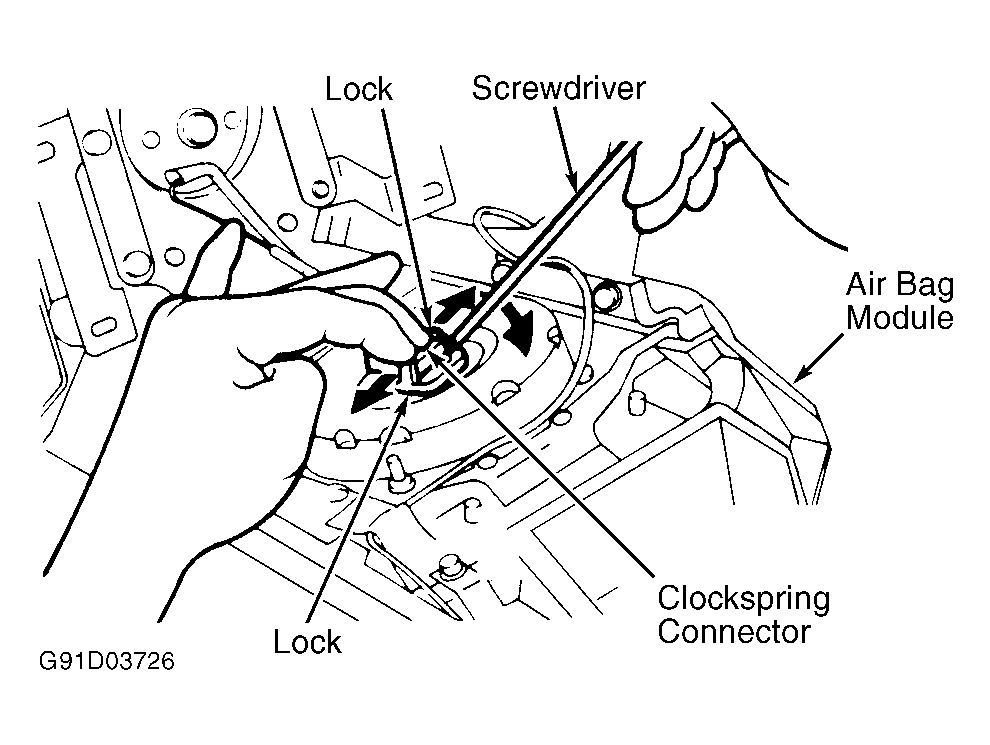 Lock
Screwdriver
Air Bag Module
Clockspring Connector
Lock
G91D03726