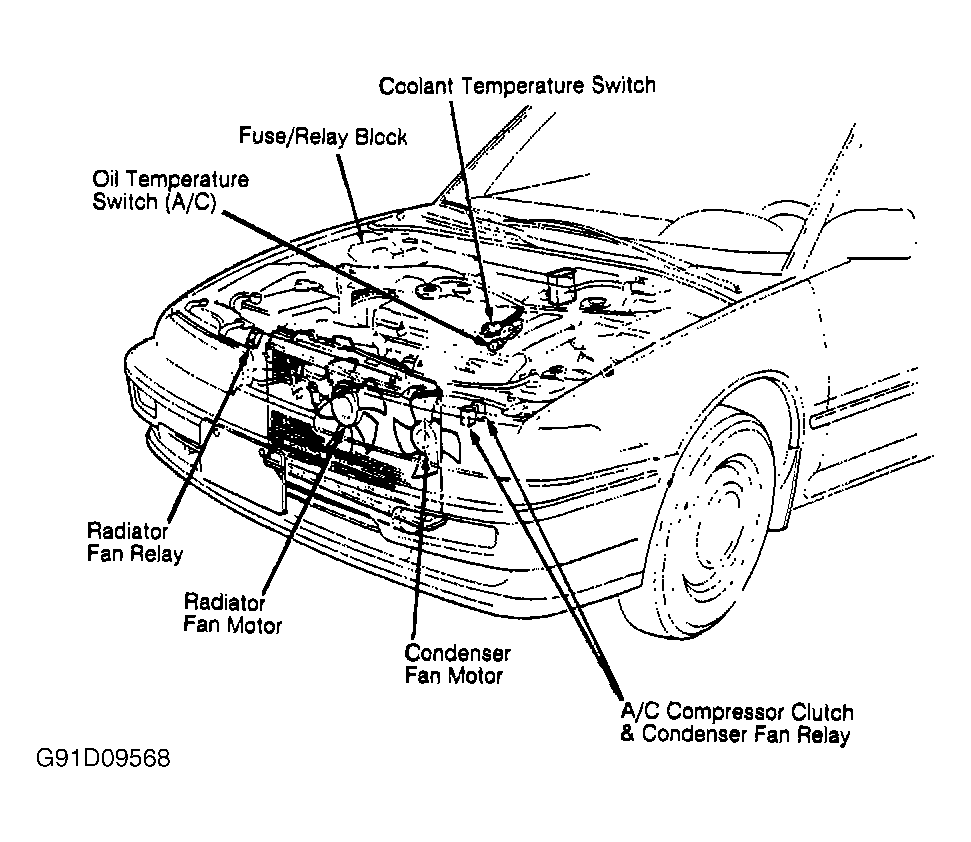 Coolant Temperature Switch

Fuse/Relay Block

Oil Temperature Switch (A/C)

Radiator Fan Relay

Radiator Fan Motor

Condenser Fan Motor

A/C Compressor Clutch & Condenser Fan Relay

G91D09568