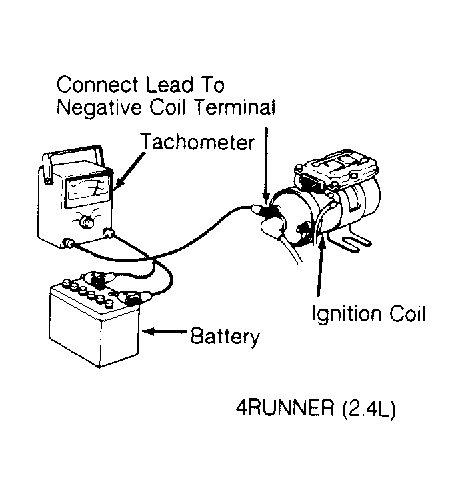 Connect Lead To Negative Coil Terminal

Tachometer

Ignition Coil

Battery

4RUNNER (2.4L)