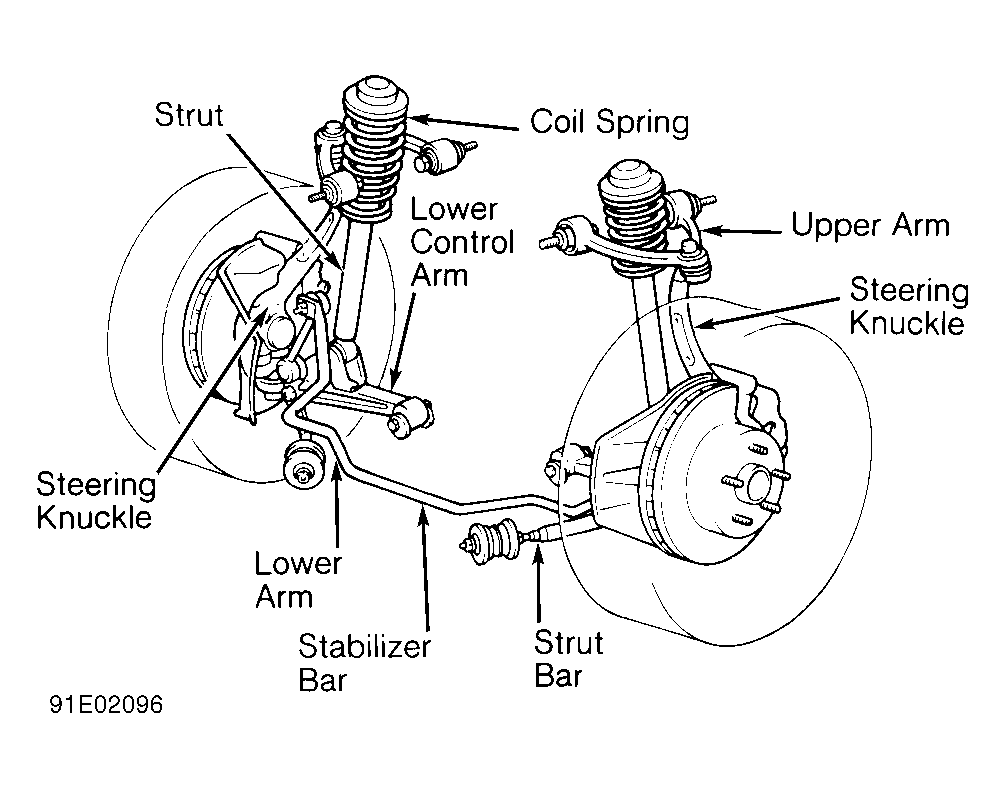 Strut

Coil Spring

Lower Control Arm

Upper Arm

Steering Knuckle

Steering Knuckle

Lower Arm

Stabilizer Bar

Strut Bar

91E02096