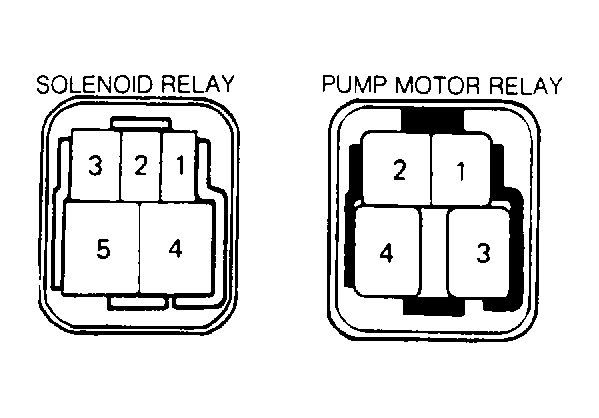 SOLENOID RELAY

3 2 1
5 4

PUMP MOTOR RELAY

2 1
4 3