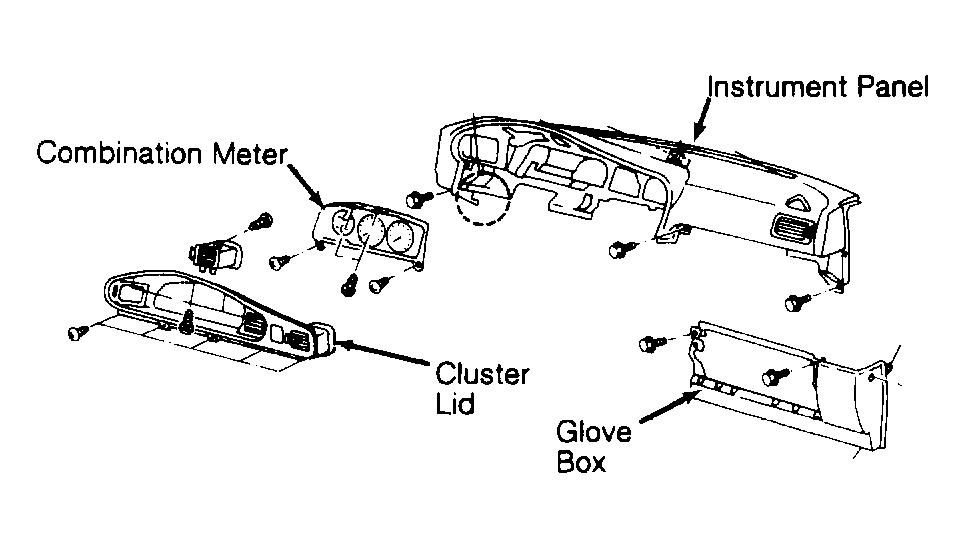 Instrument Panel

Combination Meter

Cluster Lid

Glove Box