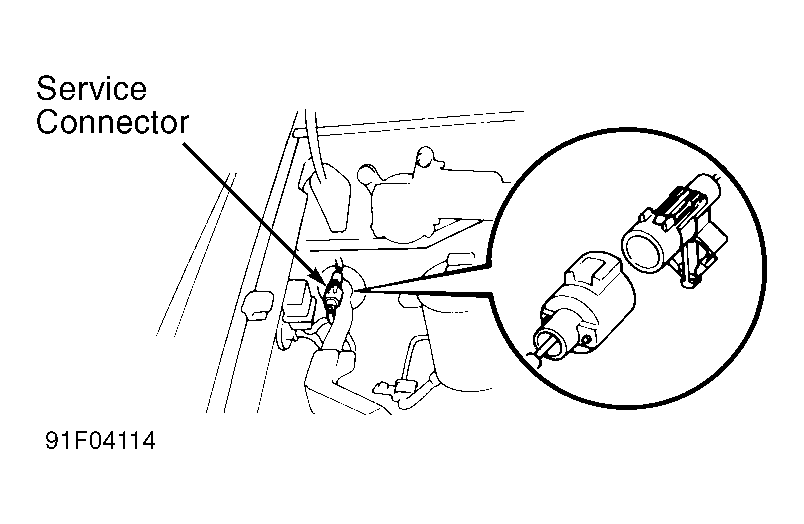 Service Connector

91F04114