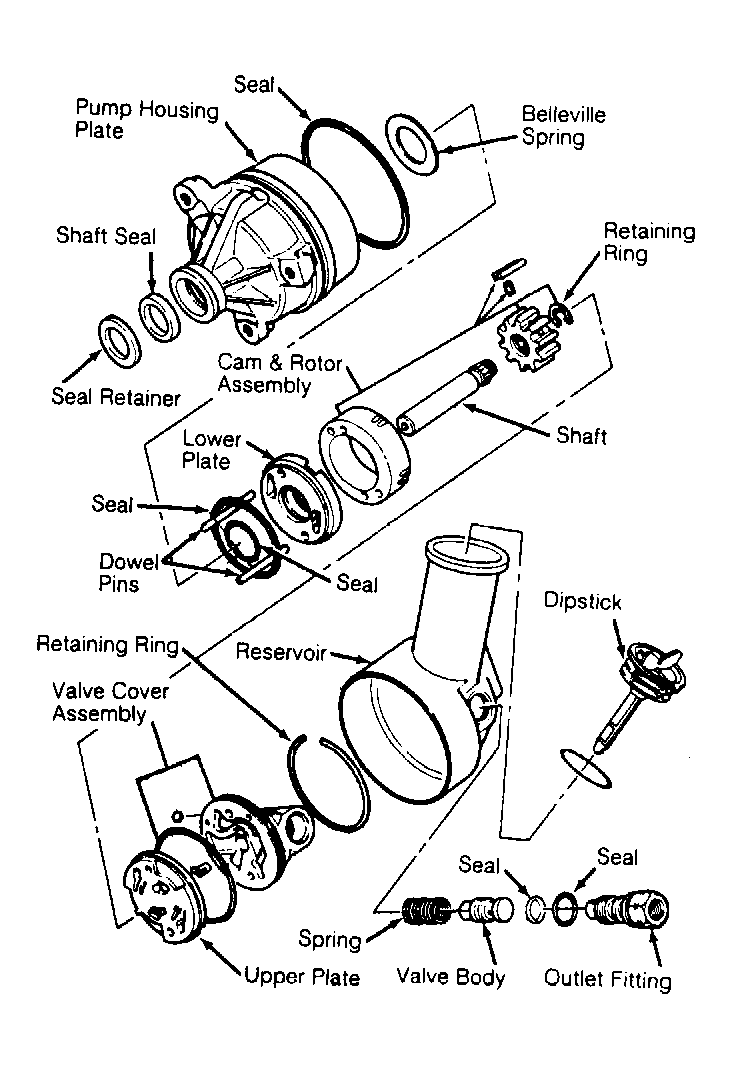 Seal
Pump Housing Plate
Belleville Spring
Shaft Seal
Retaining Ring
Seal Retainer
Cam & Rotor Assembly
Shaft
Lower Plate
Seal
Dowel Pins
Seal
Dipstick
Retaining Ring
Reservoir
Valve Cover Assembly
Seal
Seal
Spring
Upper Plate
Valve Body
Outlet Fitting