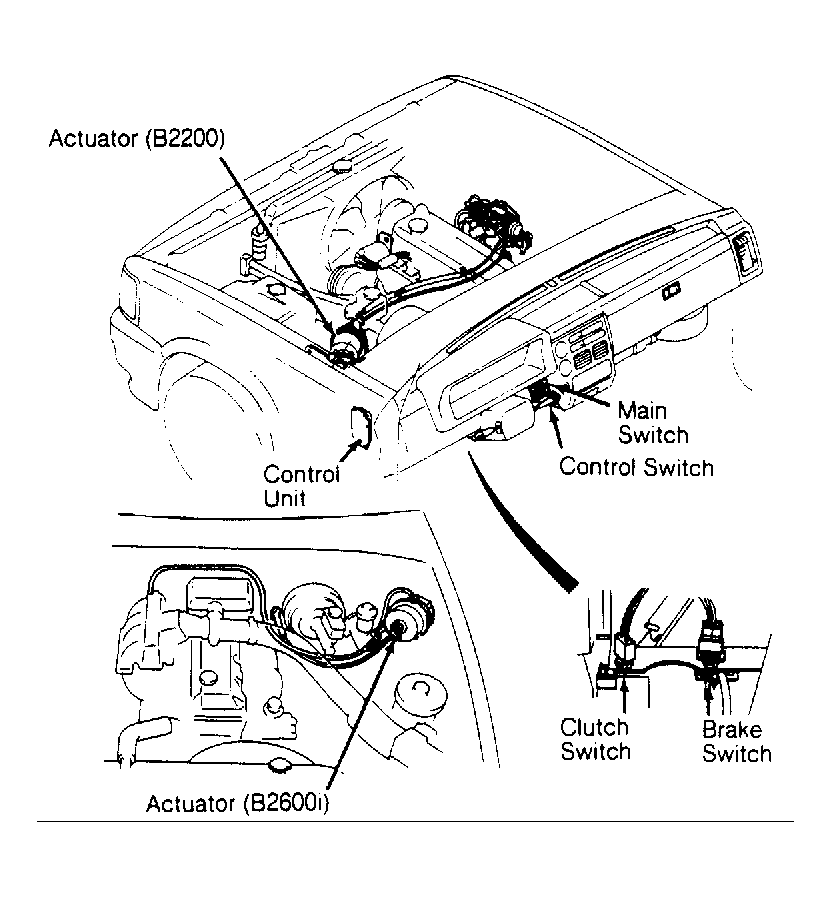 Actuator (B2200)

Main Switch

Control Switch

Control Unit

Clutch Switch

Brake Switch

Actuator (B2600i)