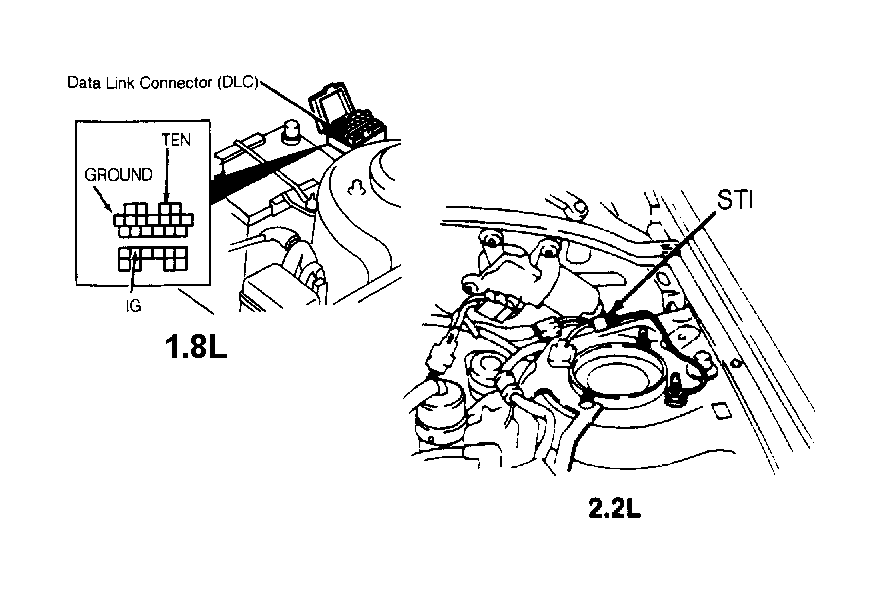 Data Link Connector (DLC)

TEN

GROUND

IG

1.8L

STI

2.2L