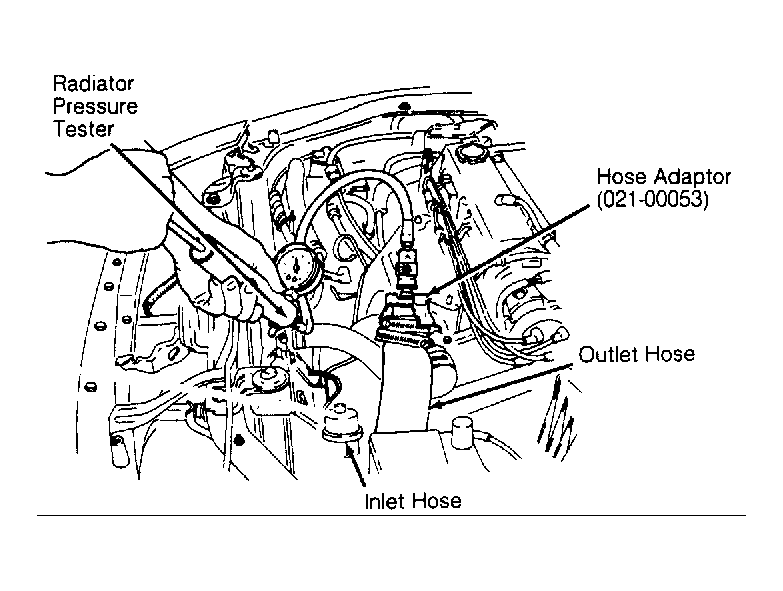 Radiator Pressure Tester

Hose Adaptor (021-00053)

Outlet Hose

Inlet Hose