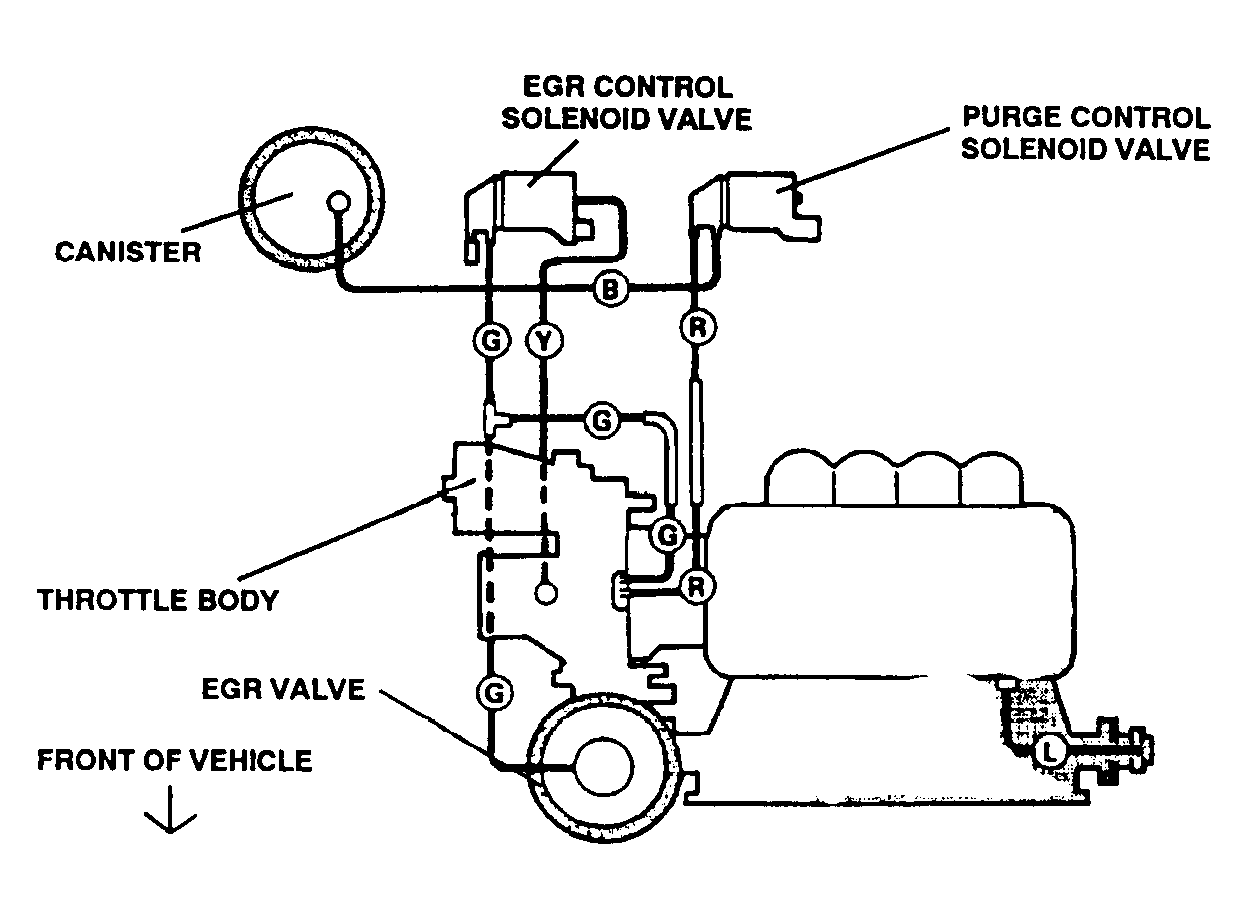 EGR CONTROL SOLENOID VALVE

PURGE CONTROL SOLENOID VALVE

CANISTER

B

G

Y

R

G

G

R

THROTTLE BODY

EGR VALVE

G

L

FRONT OF VEHICLE