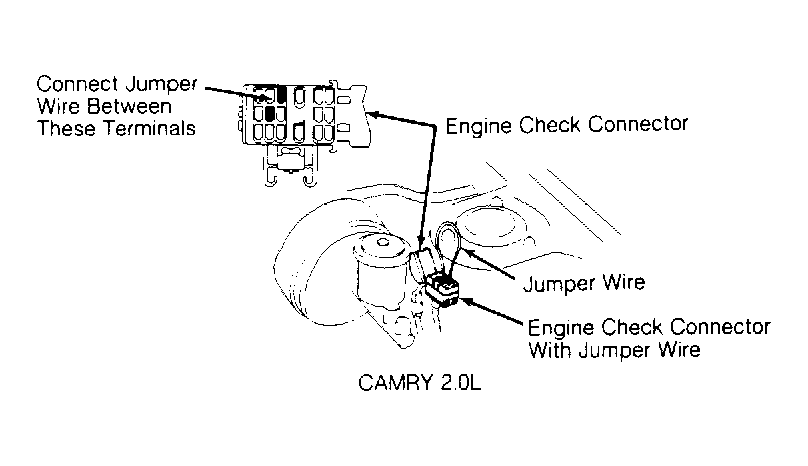 Connect Jumper Wire Between These Terminals

Engine Check Connector

Jumper Wire

Engine Check Connector With Jumper Wire

CAMRY 2.0L