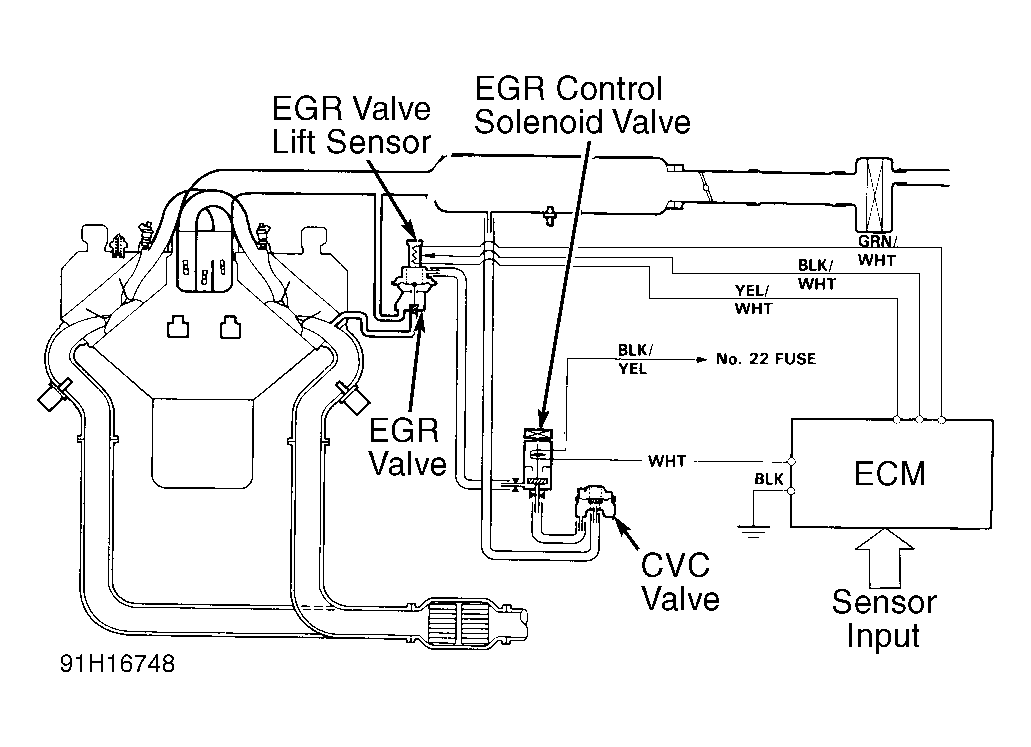 EGR Valve
Lift Sensor

EGR Control
Solenoid Valve

GRN/
WHT

BLK/
WHT

YEL/
WHT

BLK/
YEL

No. 22 FUSE

EGR
Valve

WHT

BLK

ECM

CVC
Valve

Sensor
Input

91H16748