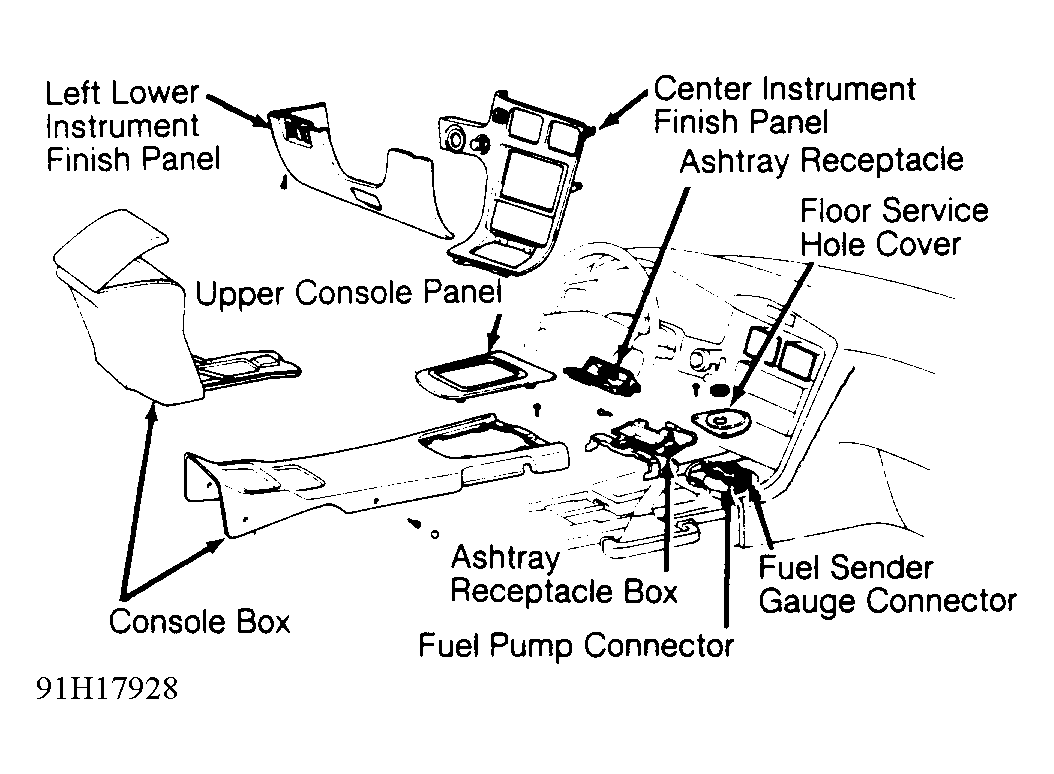 Left Lower Instrument Finish Panel

Center Instrument Finish Panel

Ashtray Receptacle

Floor Service Hole Cover

Upper Console Panel

Ashtray Receptacle Box

Fuel Sender Gauge Connector

Console Box

Fuel Pump Connector

91H17928