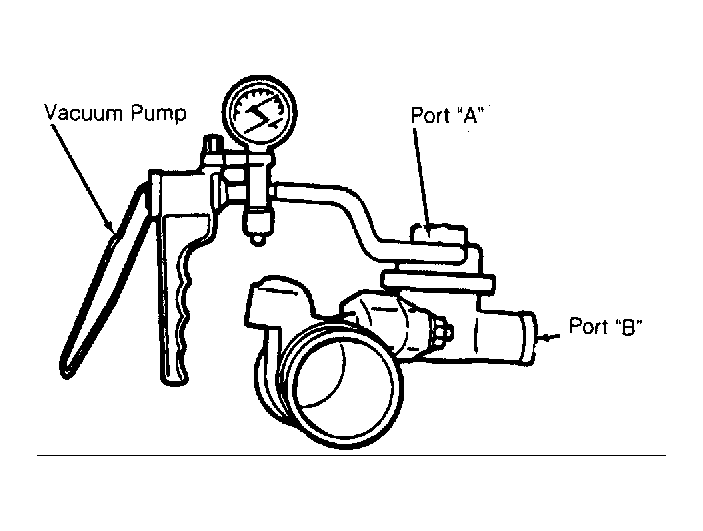 Vacuum Pump
Port "A"
Port "B"