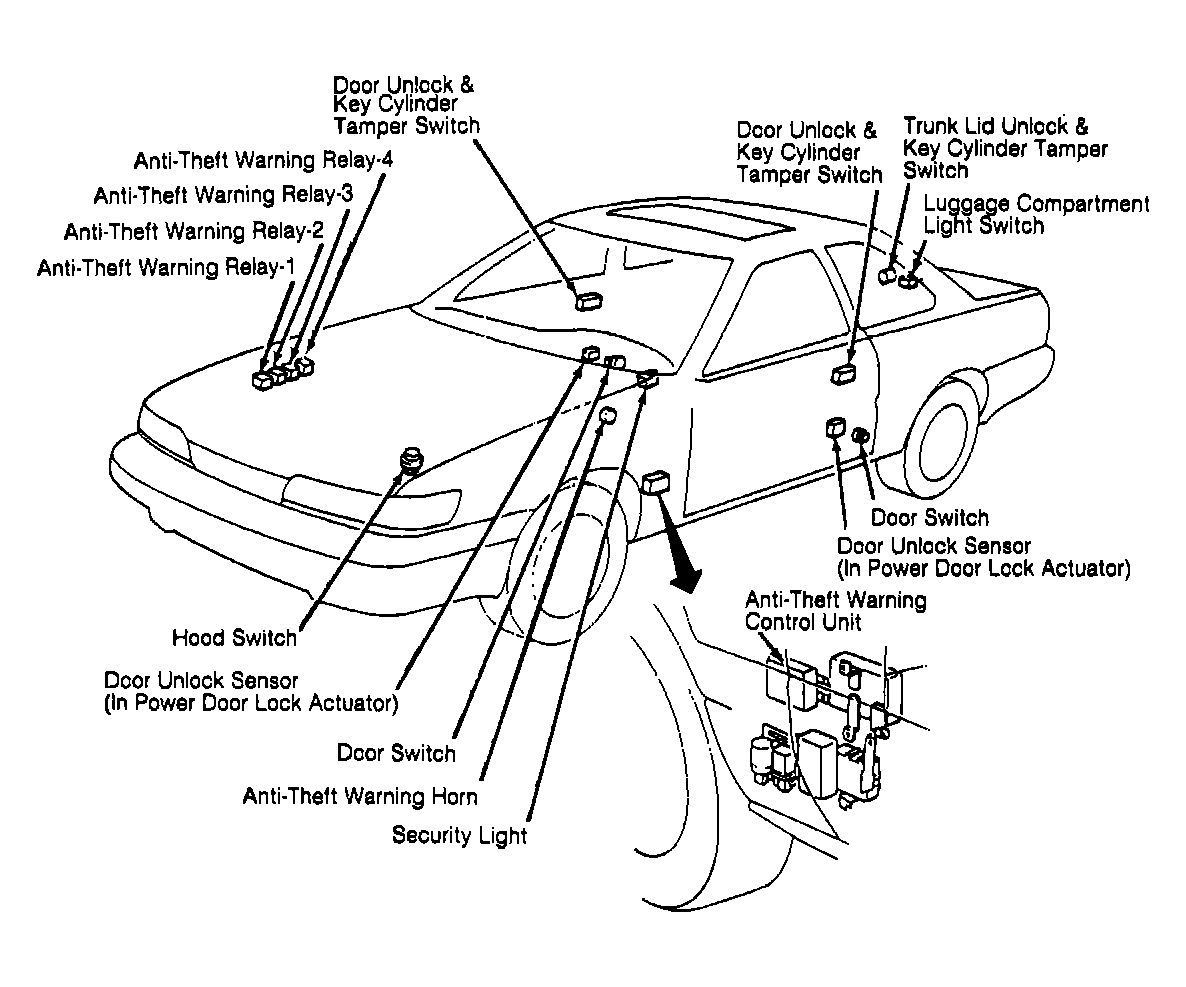 Door Unlock & Key Cylinder Tamper Switch

Anti-Theft Warning Relay-4
Anti-Theft Warning Relay-3
Anti-Theft Warning Relay-2
Anti-Theft Warning Relay-1

Door Unlock & Key Cylinder Tamper Switch

Trunk Lid Unlock & Key Cylinder Tamper Switch

Luggage Compartment Light Switch

Door Switch

Door Unlock Sensor (In Power Door Lock Actuator)

Anti-Theft Warning Control Unit

Hood Switch

Door Unlock Sensor (In Power Door Lock Actuator)

Door Switch

Anti-Theft Warning Horn

Security Light